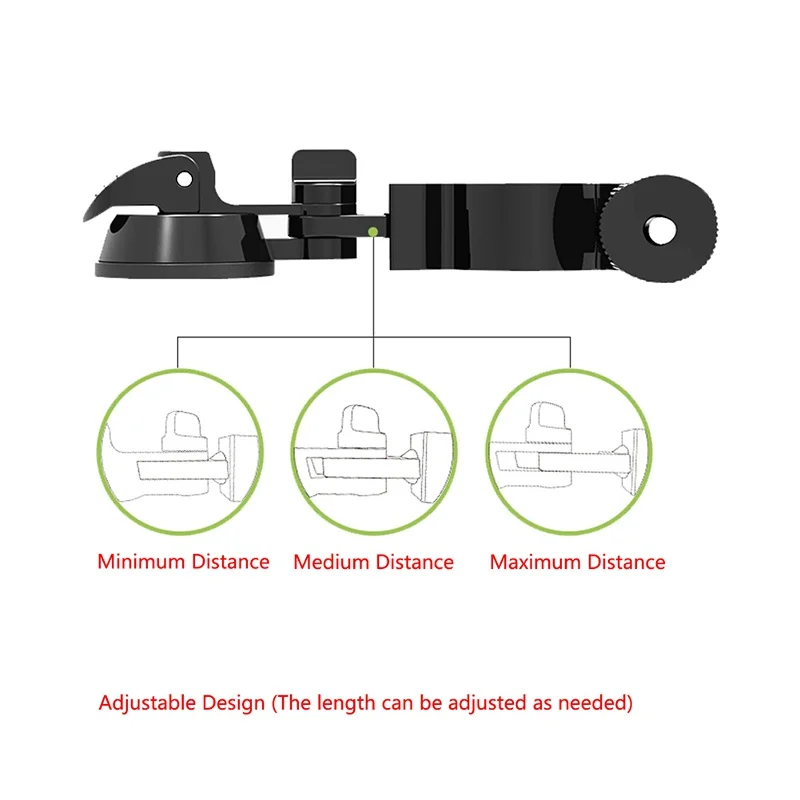 Minimum Distance Medium Distance Maximum Distance

Adjustable Design (The length can be adjusted as needed)