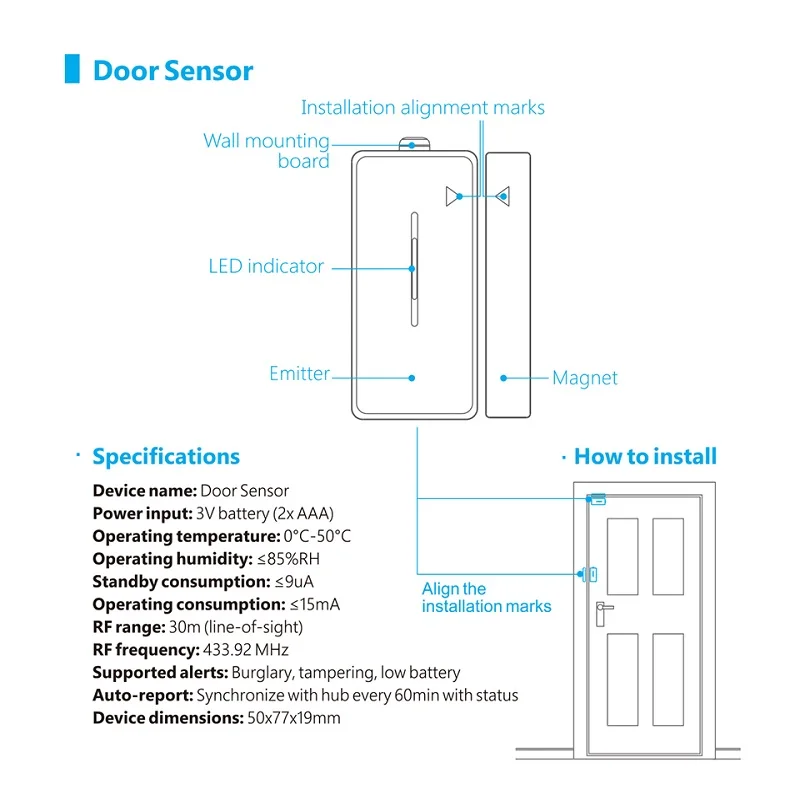 Door Sensor

Installation alignment marks

Wall mounting board

LED indicator

Emitter

Magnet

· Specifications

Device name: Door Sensor
Power input: 3V battery (2x AAA)
Operating temperature: 0°C-50°C
Operating humidity: ≤85%RH
Standby consumption: ≤9uA
Operating consumption: ≤15mA
RF range: 30m (line-of-sight)
RF frequency: 433.92 MHz
Supported alerts: Burglary, tampering, low battery
Auto-report: Synchronize with hub every 60min with status
Device dimensions: 50x77x19mm

· How to install

Align the installation marks