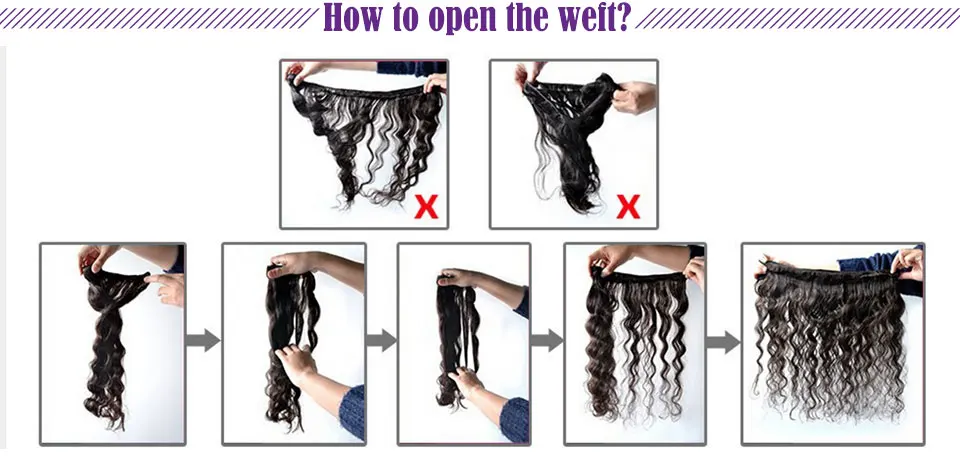 How to open the weft?

X

X