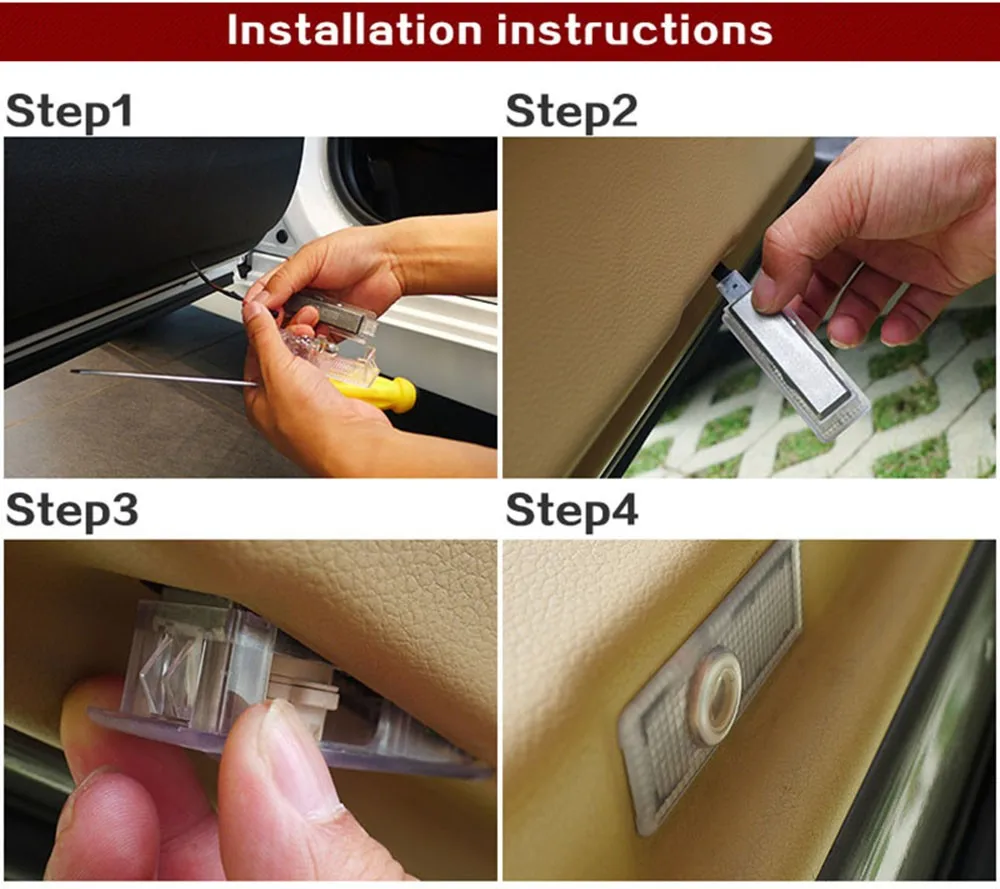 Installation instructions

Step1

Step2

Step3

Step4