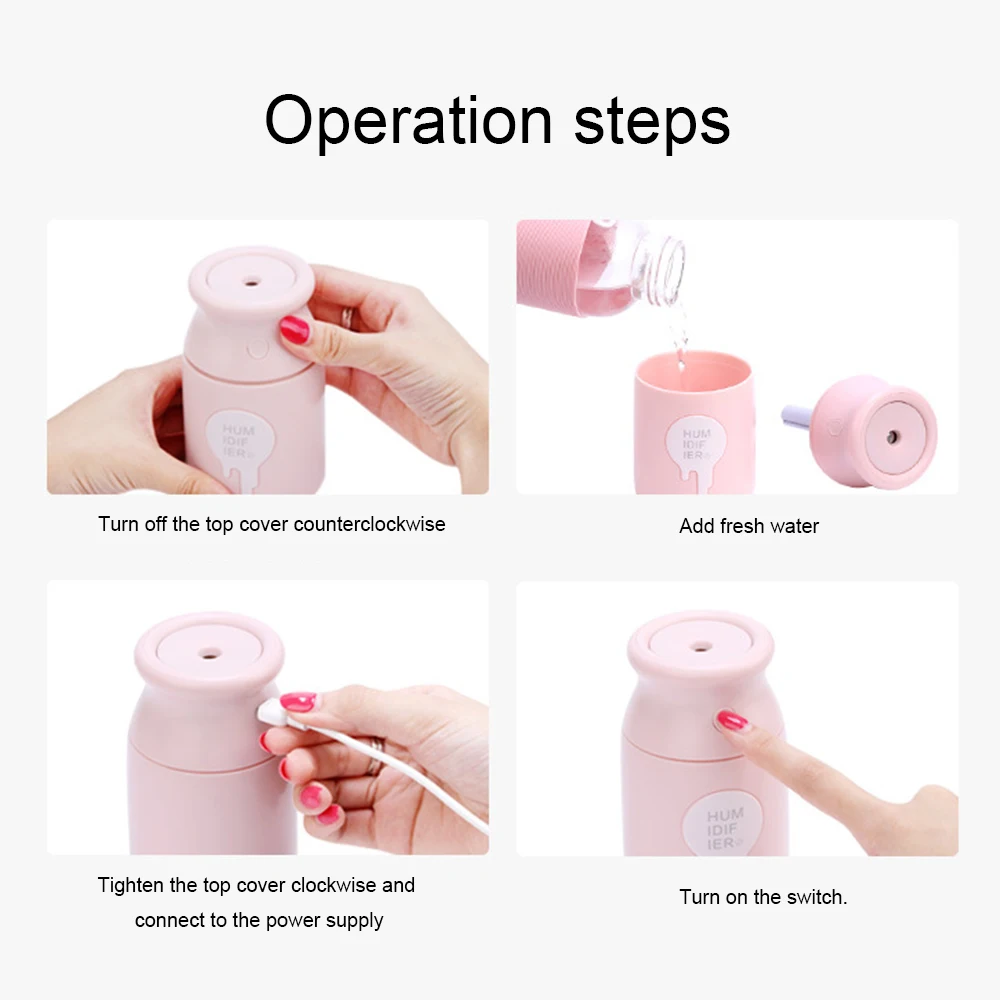 Operation steps

HUM
IDIF
IER

Turn off the top cover counterclockwise

HUM
IDIF
IER

Add fresh water

Tighten the top cover clockwise and connect to the power supply

HUM
IDIF
IER

Turn on the switch.