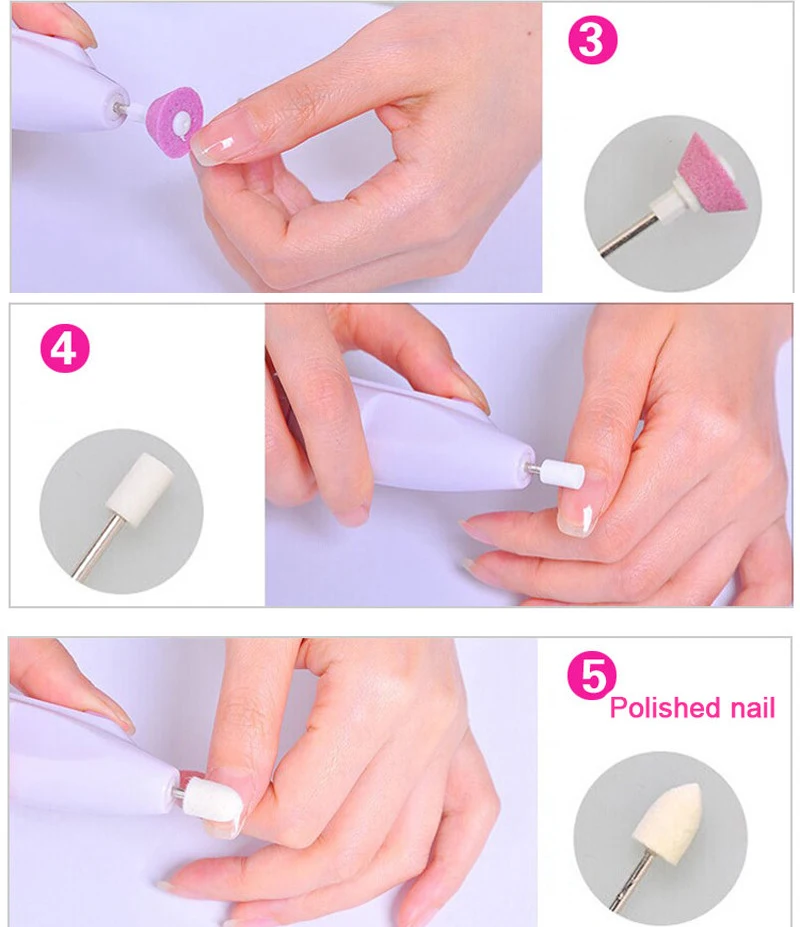 3

4

5
Polished nail