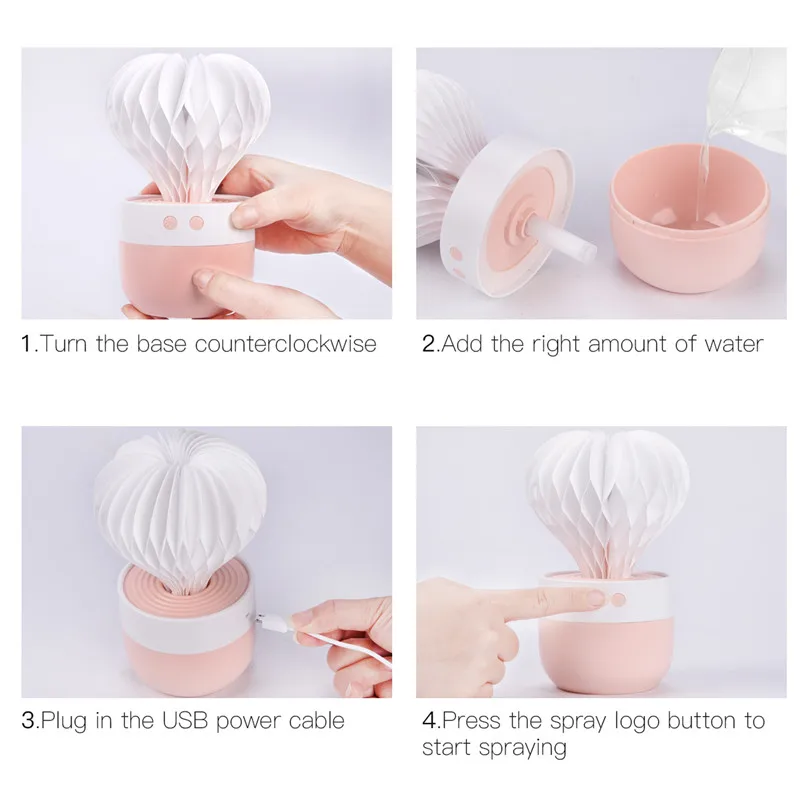 1.Turn the base counterclockwise

2.Add the right amount of water

3.Plug in the USB power cable

4.Press the spray logo button to start spraying