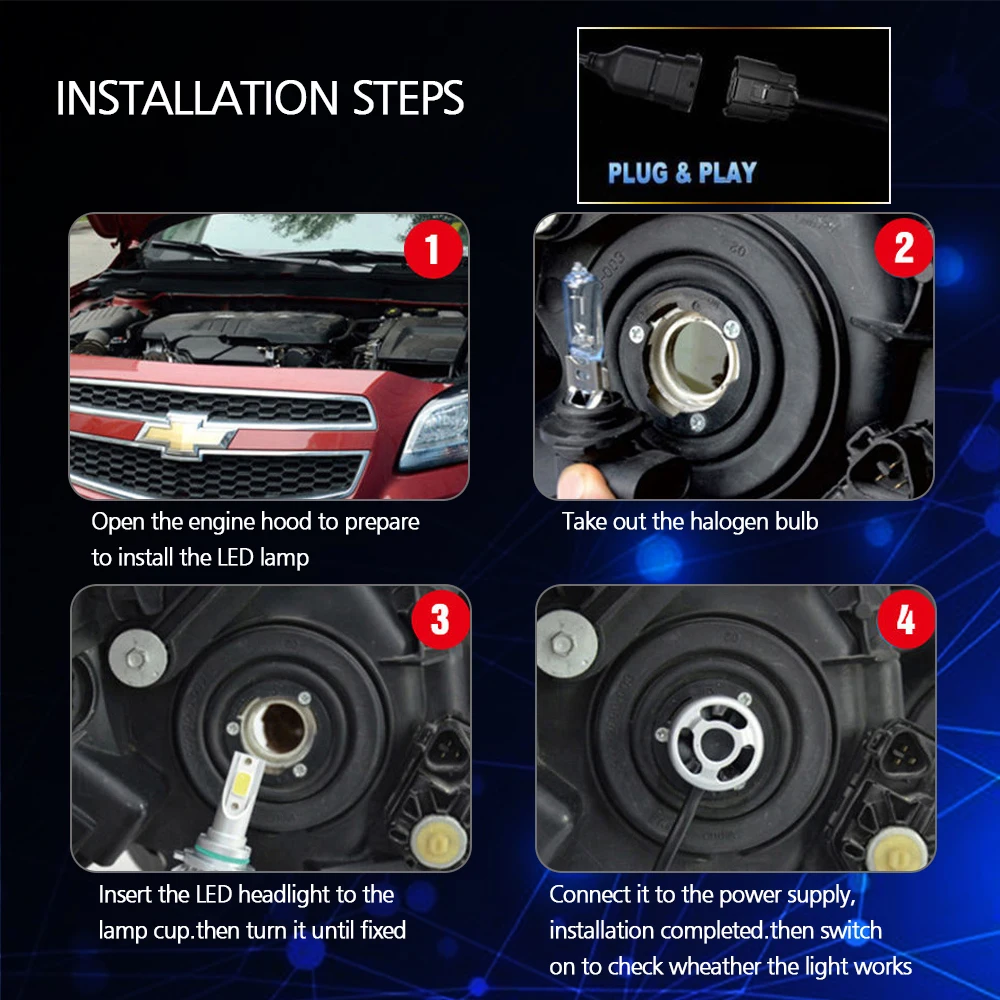 INSTALLATION STEPS

PLUG & PLAY

1

Open the engine hood to prepare to install the LED lamp

2

Take out the halogen bulb

3

Insert the LED headlight to the lamp cup.then turn it until fixed

4

Connect it to the power supply, installation completed.then switch on to check wheather the light works