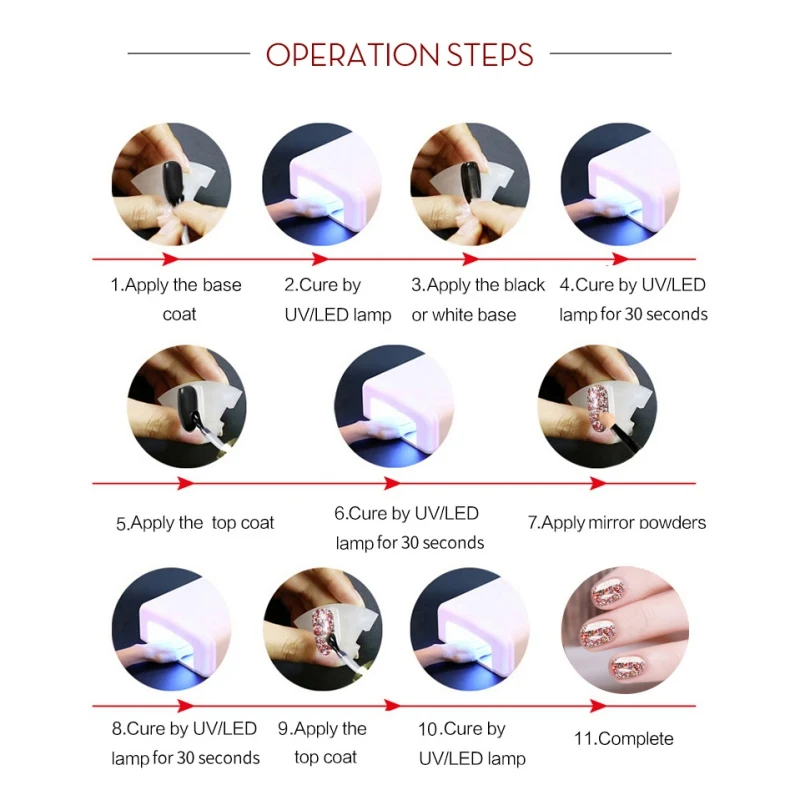 OPERATION STEPS

1.Apply the base coat

2.Cure by UV/LED lamp

3.Apply the black or white base

4.Cure by UV/LED lamp for 30 seconds

5.Apply the top coat

6.Cure by UV/LED lamp for 30 seconds

7.Apply mirror powders

8.Cure by UV/LED lamp for 30 seconds

9.Apply the top coat

10.Cure by UV/LED lamp

11.Complete