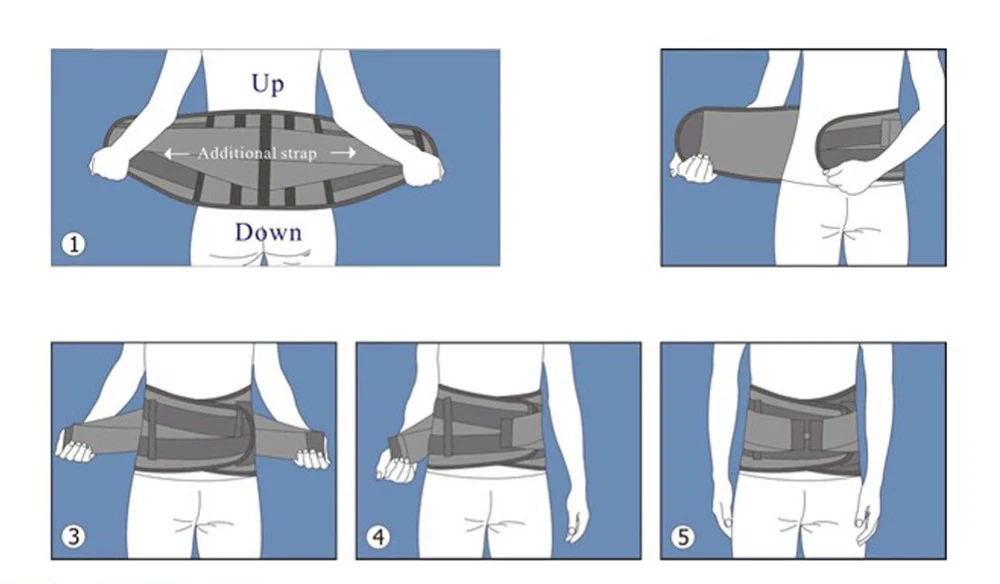 Up

Additional strap

Down

1

3

4

5