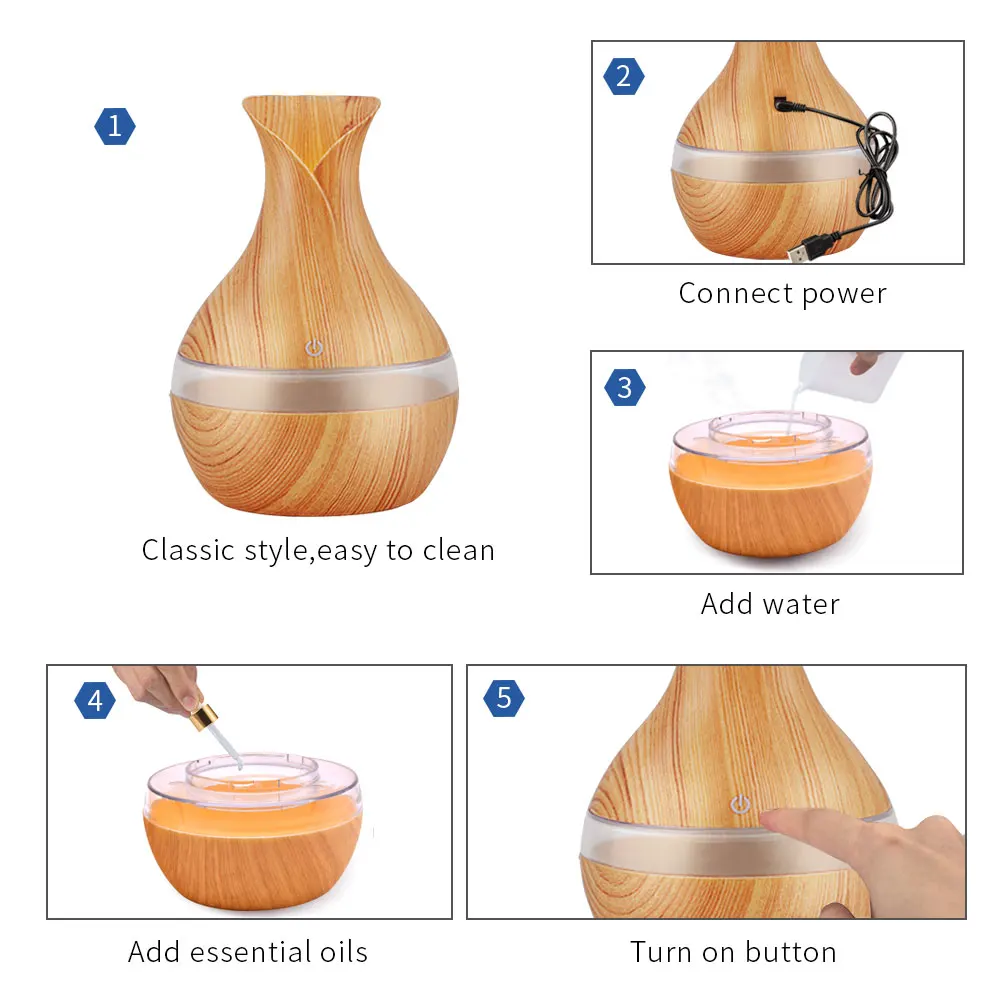 1

Classic style,easy to clean

2

Connect power

3

Add water

4

Add essential oils

5

Turn on button