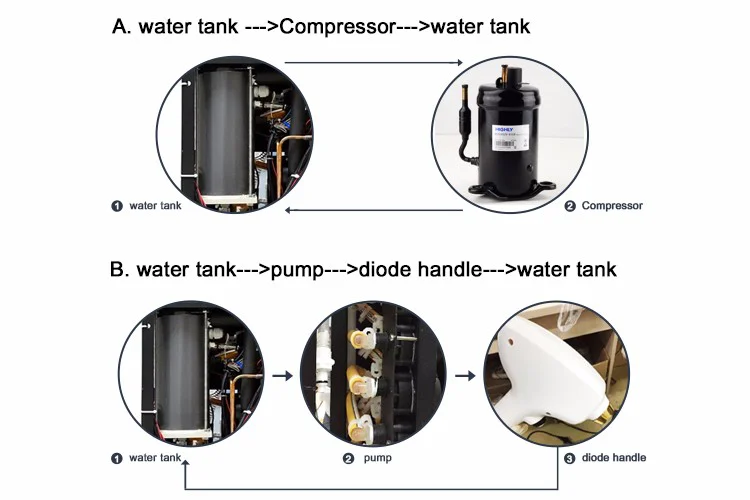 A. water tank --->Compressor--->water tank

HIGHLY

❶ water tank

❷ Compressor

B. water tank--->pump--->diode handle--->water tank

❶ water tank

❷ pump

❸ diode handle