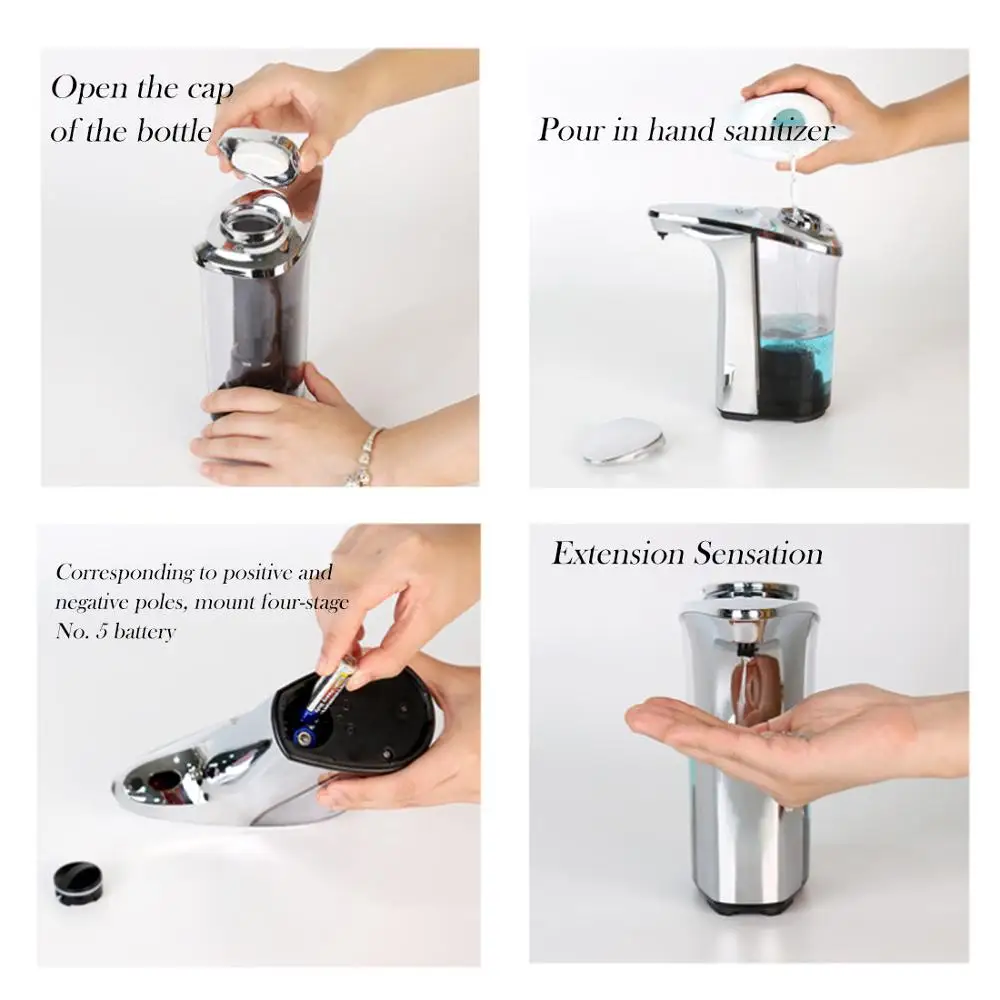 Open the cap of the bottle

Pour in hand sanitizer

Corresponding to positive and negative poles, mount four-stage No. 5 battery

Extension Sensation