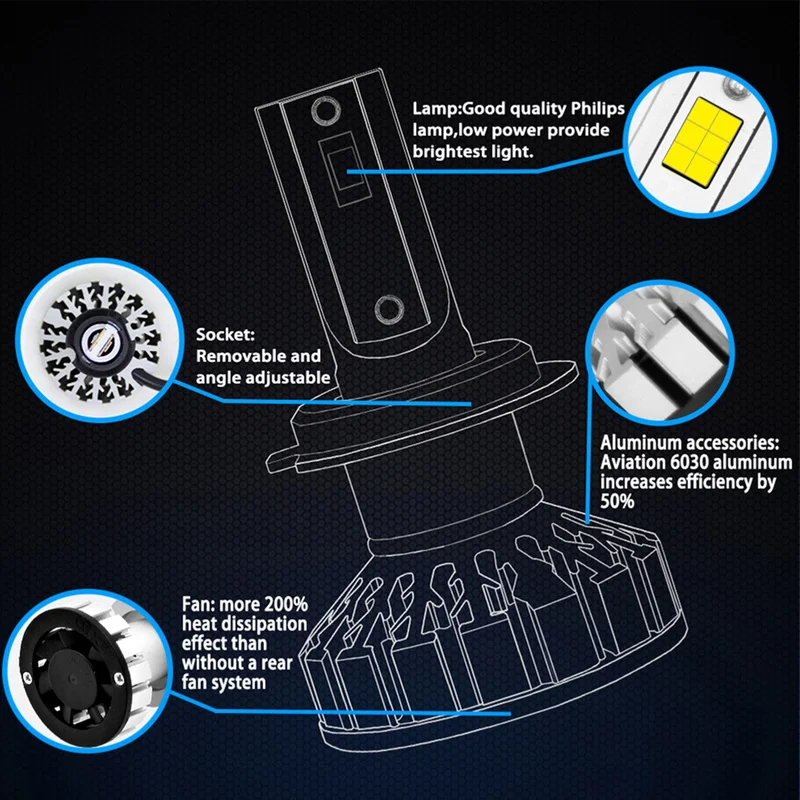 Lamp:Good quality Philips lamp,low power provide brightest light.

Socket: Removable and angle adjustable

Aluminum accessories: Aviation 6030 aluminum increases efficiency by 50%

Fan: more 200% heat dissipation effect than without a rear fan system