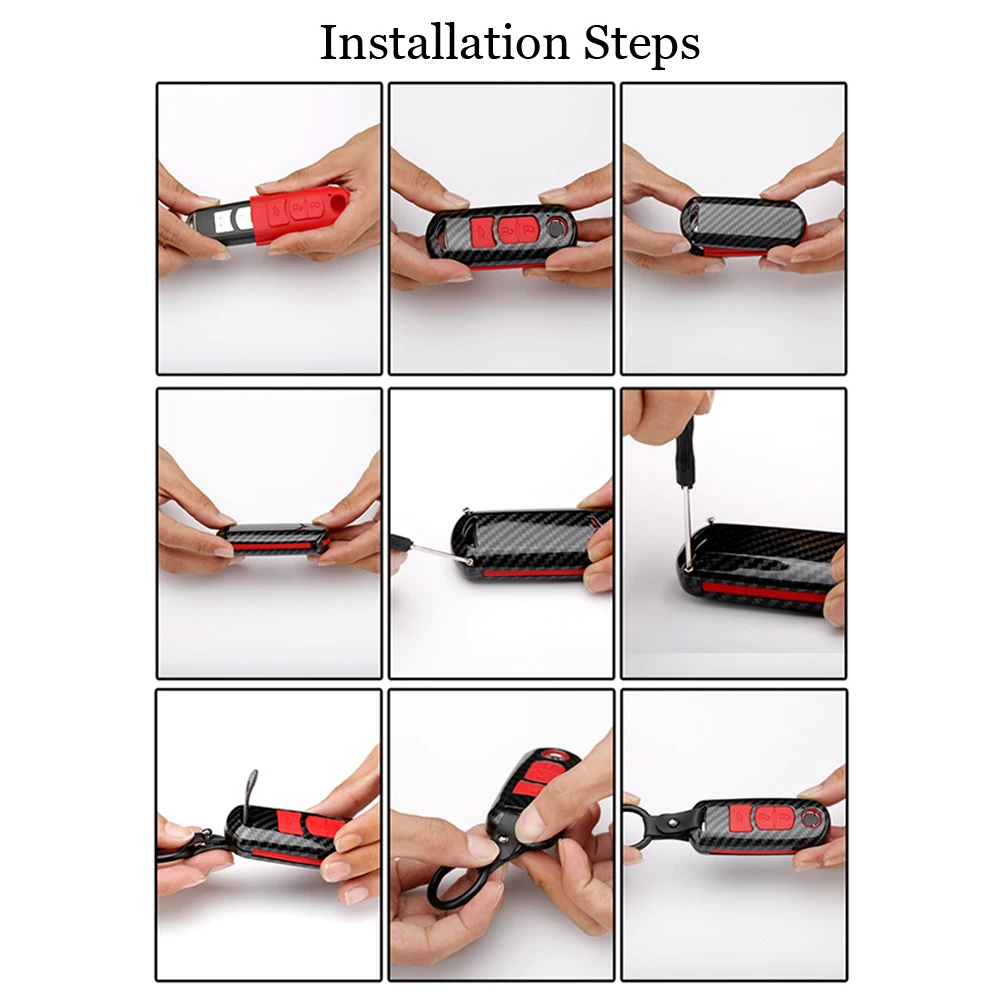 Installation Steps