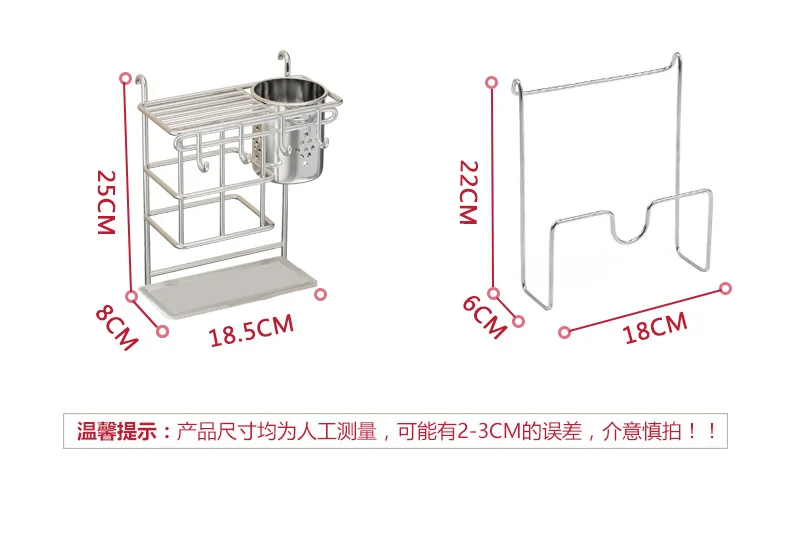 25CM

8CM

18.5CM

22CM

6CM

18CM

温馨提示：产品尺寸均为人工测量，可能有2-3CM的误差，介意慎拍！！