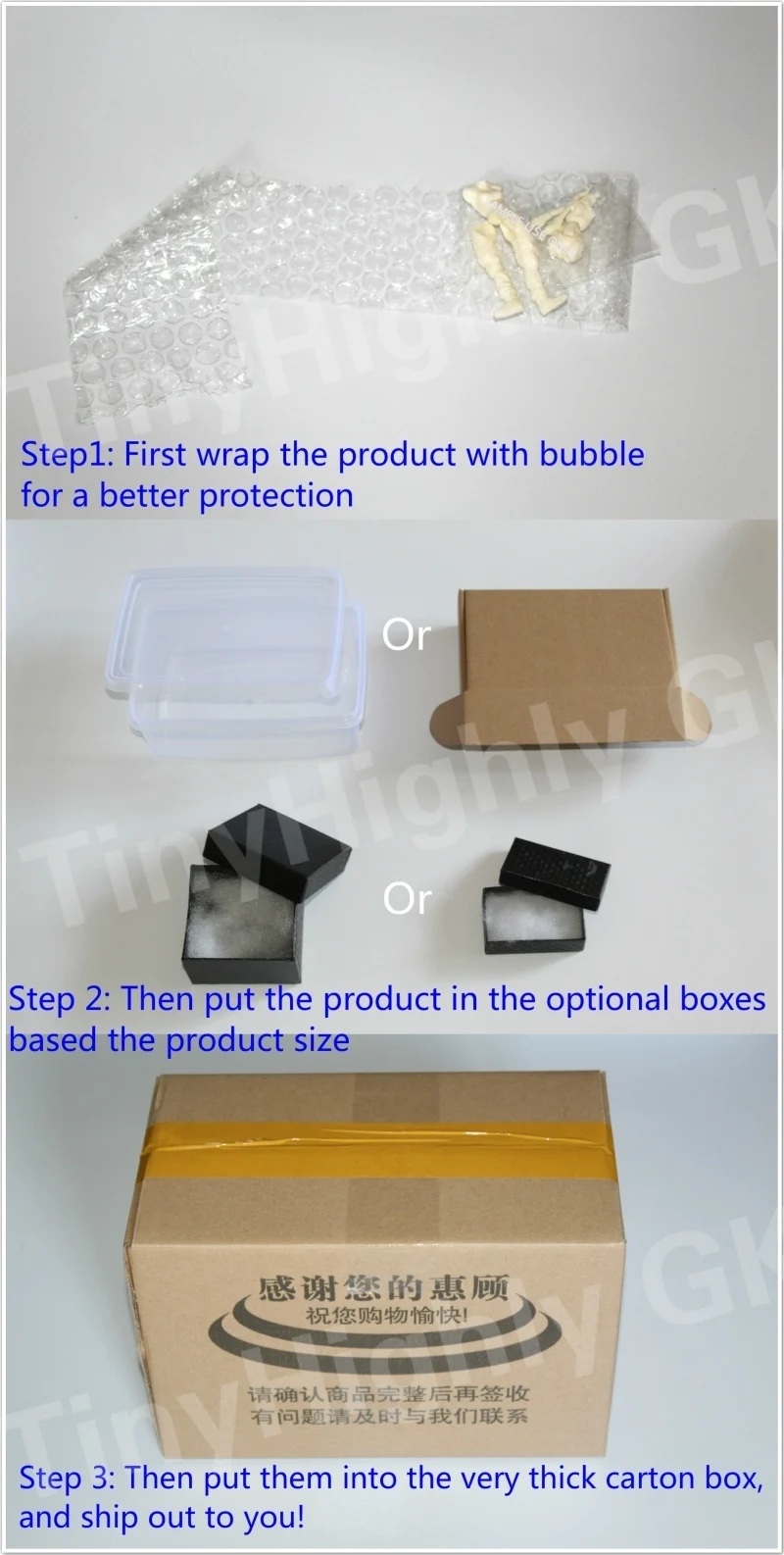 TinyHighly GK

Step1: First wrap the product with bubble for a better protection

Or

TinyHighly GK

Or

Step 2: Then put the product in the optional boxes based the product size

感谢您的惠顾
祝您购物愉快!

请确认商品完整后再签收
有问题请及时与我们联系

TinyHighly GK

Step 3: Then put them into the very thick carton box, and ship out to you!