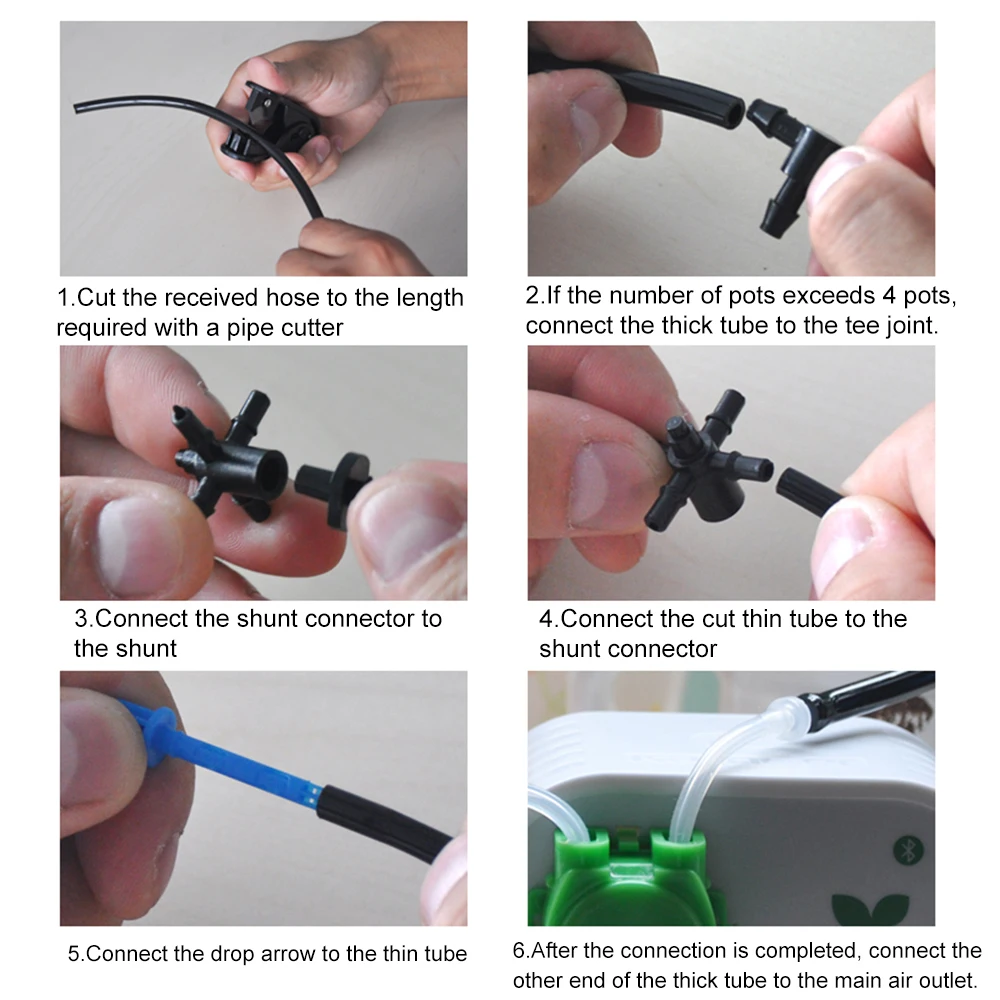 1.Cut the received hose to the length required with a pipe cutter

2.If the number of pots exceeds 4 pots, connect the thick tube to the tee joint.

3.Connect the shunt connector to the shunt

4.Connect the cut thin tube to the shunt connector

5.Connect the drop arrow to the thin tube

6.After the connection is completed, connect the other end of the thick tube to the main air outlet.