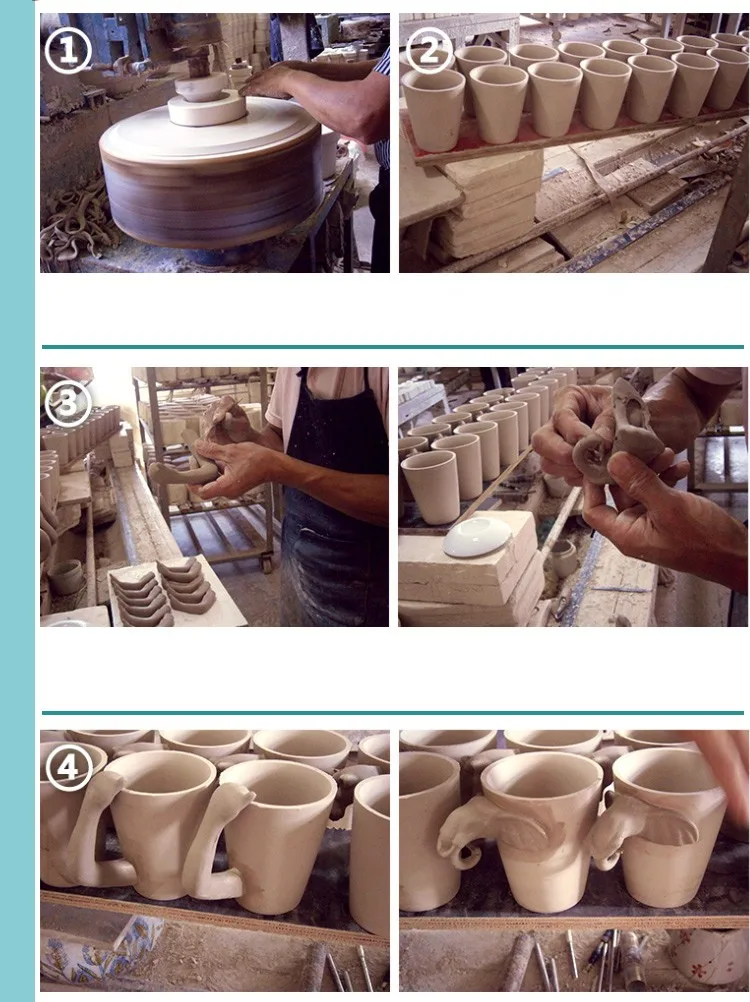 ①

②

③

④