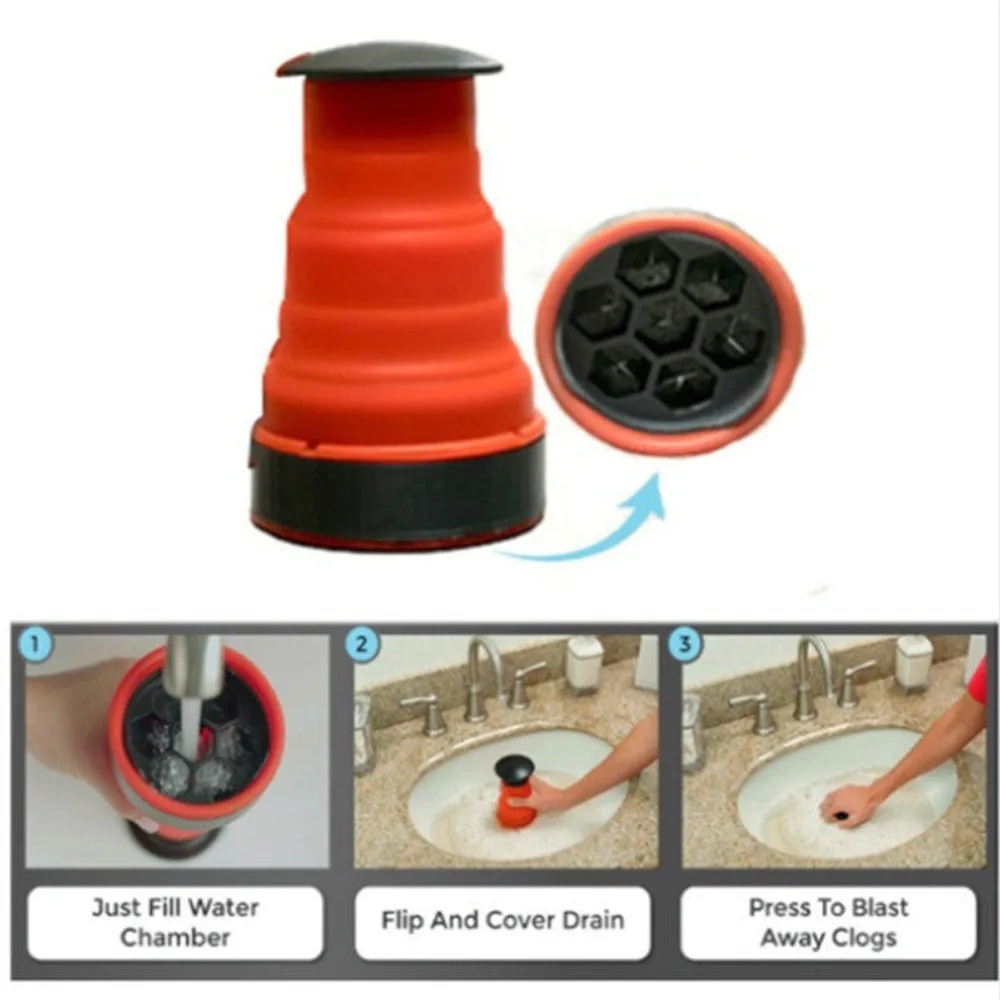 1

Just Fill Water Chamber

2

Flip And Cover Drain

3

Press To Blast Away Clogs