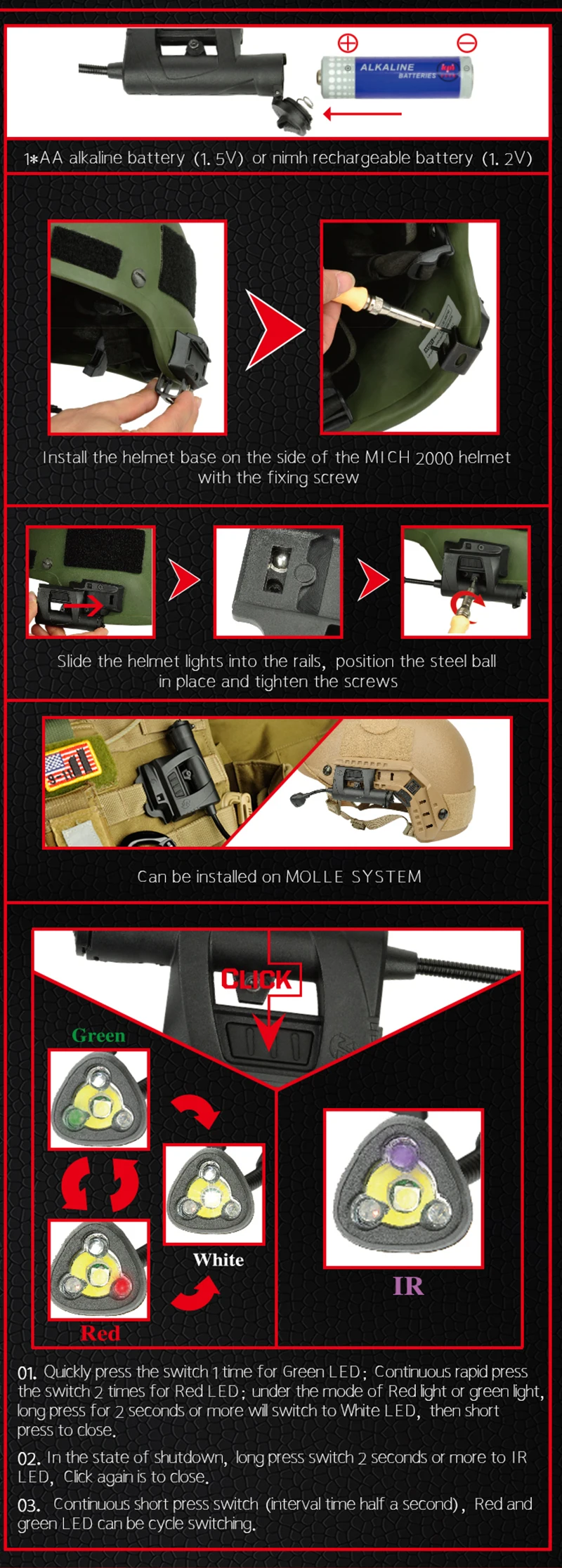 ALKALINE
BATTERIES

1*AA alkaline battery (1.5V) or nimh rechargeable battery (1.2V)

Install the helmet base on the side of the MICH 2000 helmet with the fixing screw

Slide the helmet lights into the rails, position the steel ball in place and tighten the screws

Can be installed on MOLLE SYSTEM

CLICK

Green

White

Red

IR

01. Quickly press the switch 1 time for Green LED; Continuous rapid press the switch 2 times for Red LED; under the mode of Red light or green light, long press for 2 seconds or more will switch to White LED, then short press to close.

02. In the state of shutdown, long press switch 2 seconds or more to IR LED, Click again is to close.

03. Continuous short press switch (interval time half a second), Red and green LED can be cycle switching.