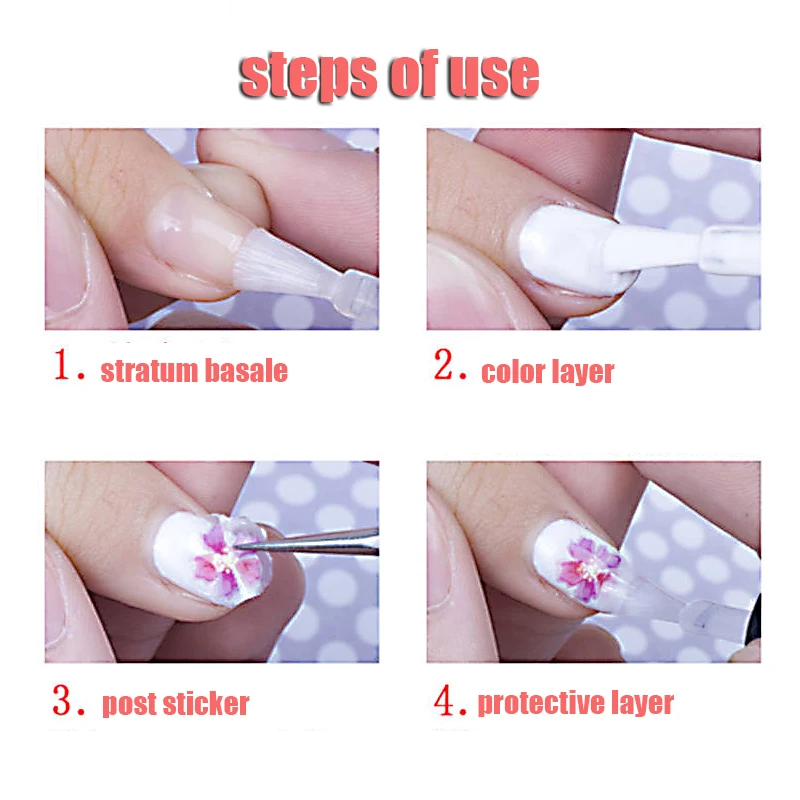 steps of use

1. stratum basale

2. color layer

3. post sticker

4. protective layer