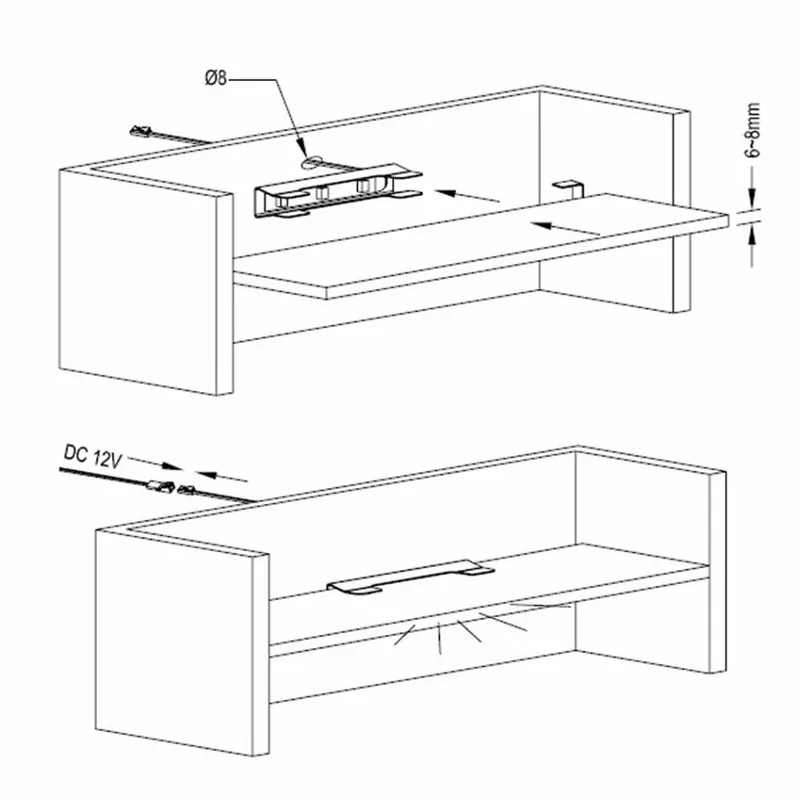 Ø8

6~8mm

DC 12V