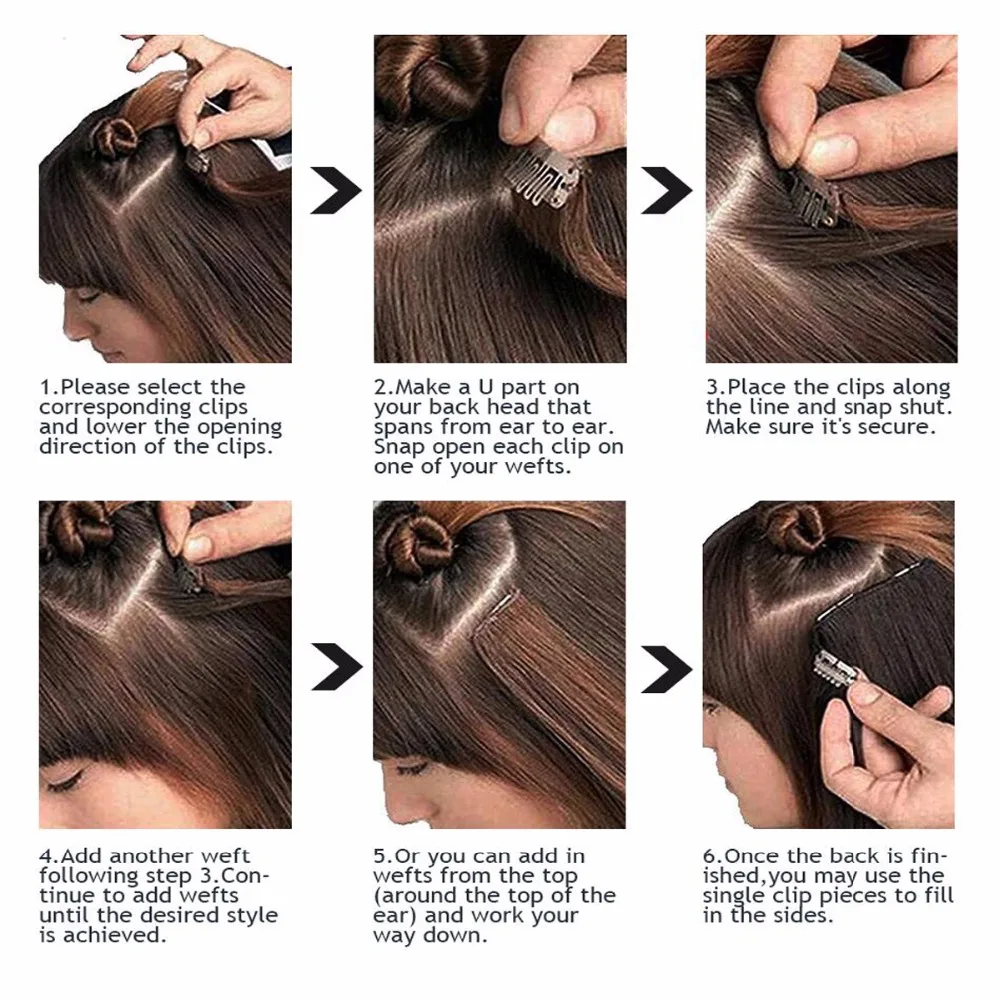 1.Please select the corresponding clips and lower the opening direction of the clips.

2.Make a U part on your back head that spans from ear to ear. Snap open each clip on one of your wefts.

3.Place the clips along the line and snap shut. Make sure it's secure.

4.Add another weft following step 3.Continue to add wefts until the desired style is achieved.

5.Or you can add in wefts from the top (around the top of the ear) and work your way down.

6.Once the back is finished,you may use the single clip pieces to fill in the sides.