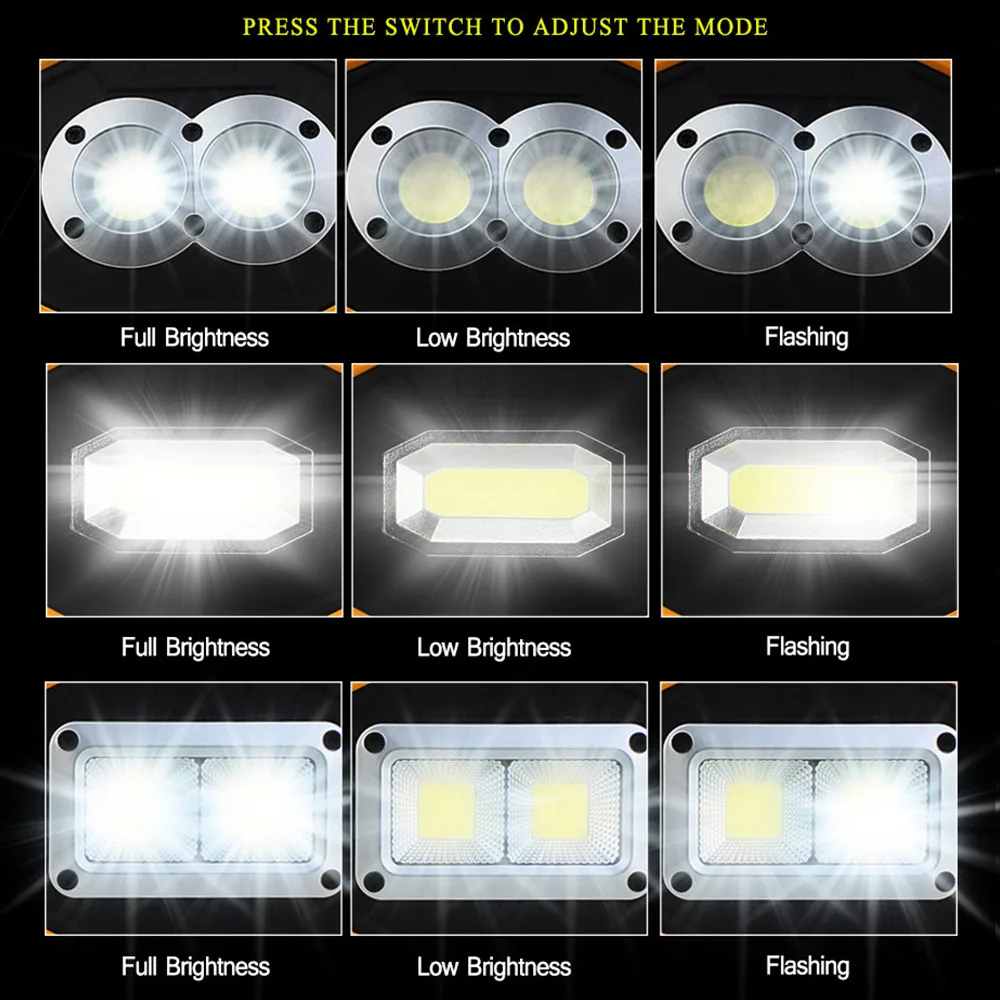 PRESS THE SWITCH TO ADJUST THE MODE

Full Brightness

Low Brightness

Flashing

Full Brightness

Low Brightness

Flashing

Full Brightness

Low Brightness

Flashing