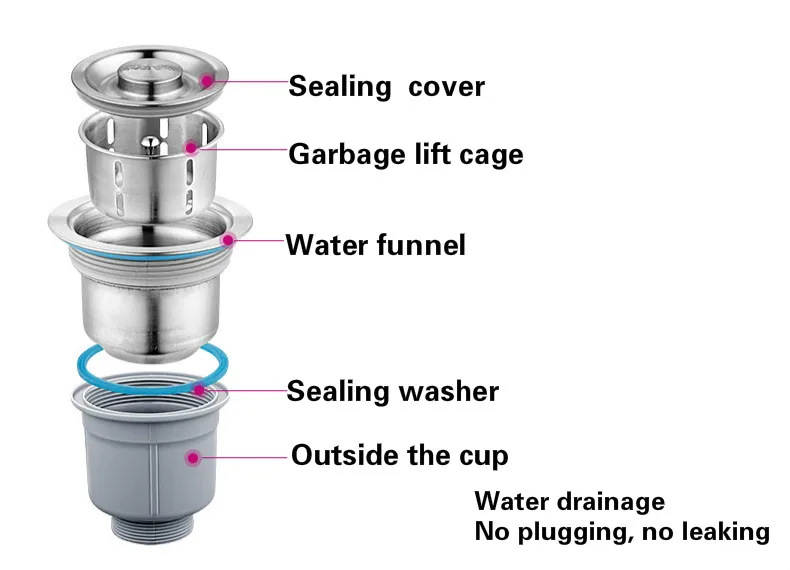 Sealing cover
Garbage lift cage
Water funnel
Sealing washer
Outside the cup

Water drainage
No plugging, no leaking