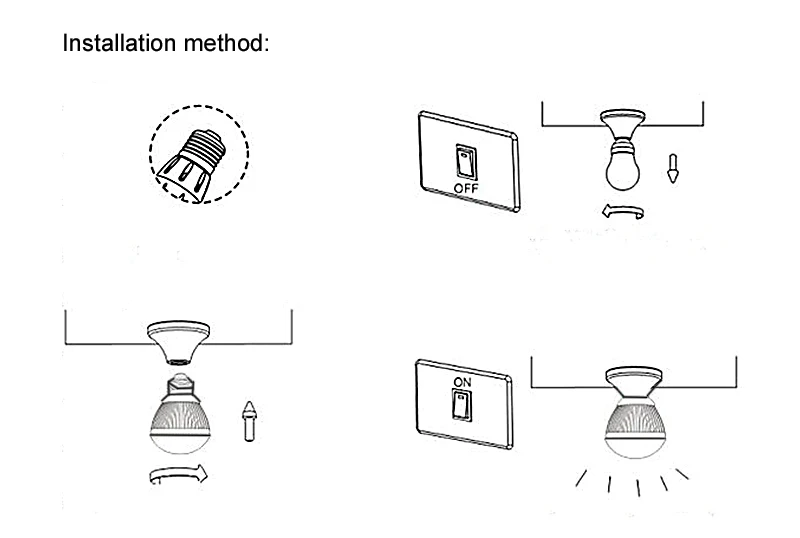 Installation method:

OFF

ON