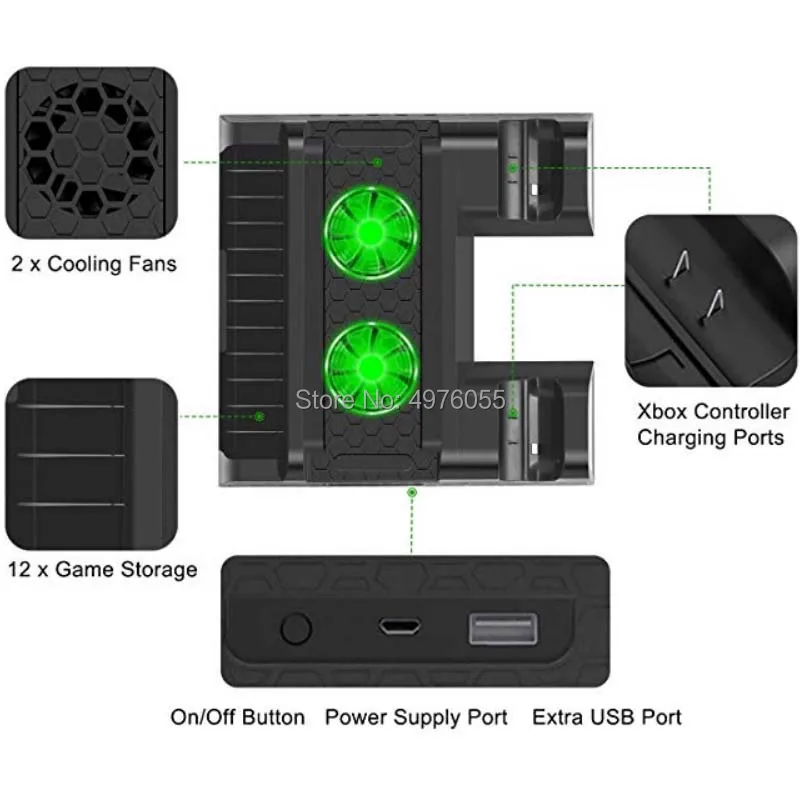 2 x Cooling Fans

Store No: 4976055

Xbox Controller Charging Ports

12 x Game Storage

On/Off Button Power Supply Port Extra USB Port