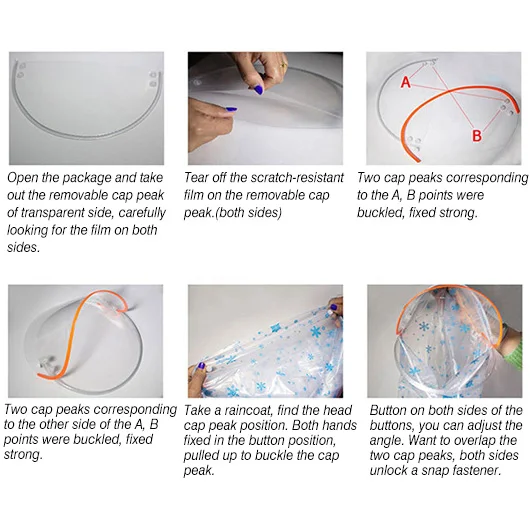 Open the package and take out the removable cap peak of transparent side, carefully looking for the film on both sides.

Tear off the scratch-resistant film on the removable cap peak.(both sides)

A

B

Two cap peaks corresponding to the A, B points were buckled, fixed strong.

Two cap peaks corresponding to the other side of the A, B points were buckled, fixed strong.

Take a raincoat, find the head cap peak position. Both hands fixed in the button position, pulled up to buckle the cap peak.

Button on both sides of the buttons, you can adjust the angle. Want to overlap the two cap peaks, both sides unlock a snap fastener.