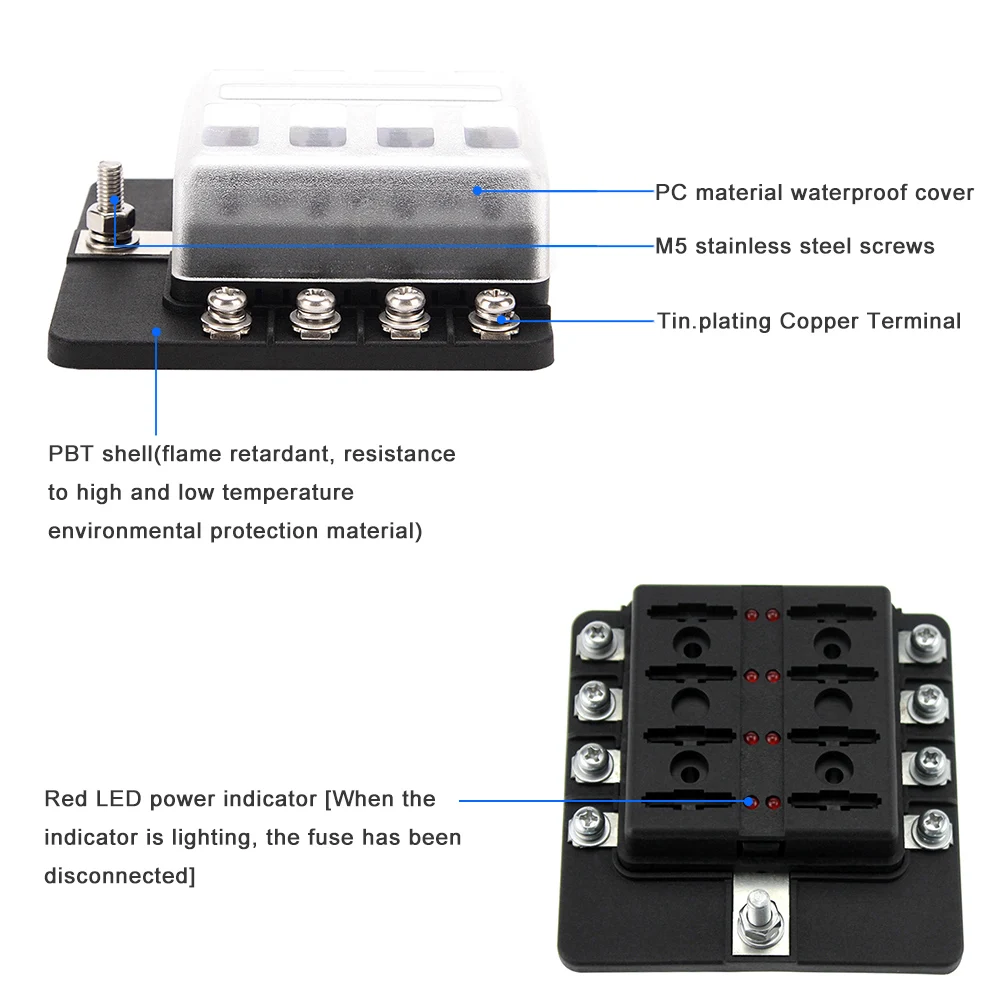 PC material waterproof cover

M5 stainless steel screws

Tin.plating Copper Terminal

PBT shell(flame retardant, resistance to high and low temperature environmental protection material)

Red LED power indicator [When the indicator is lighting, the fuse has been disconnected]