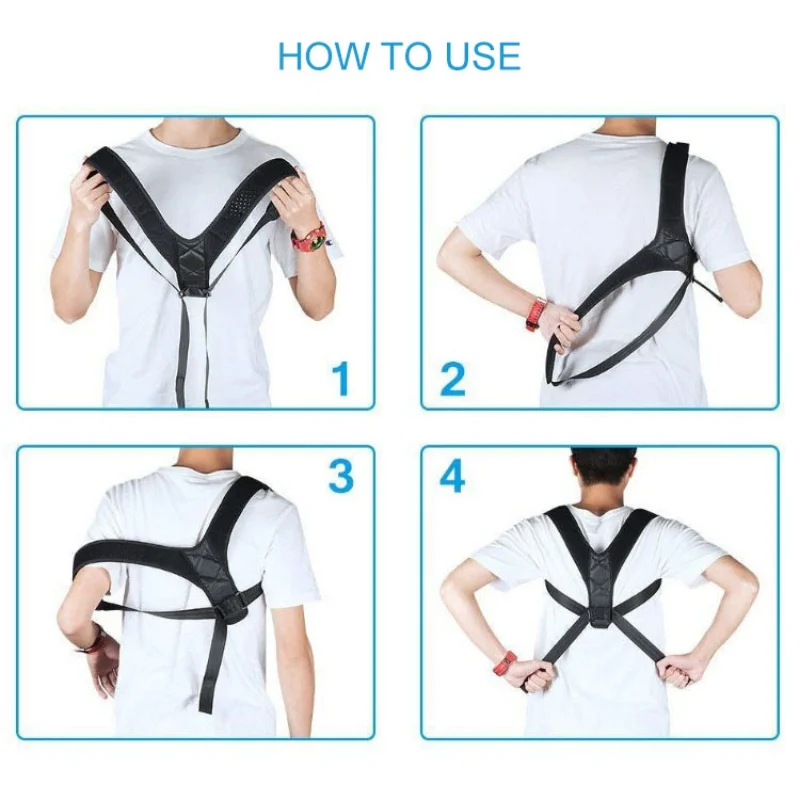 HOW TO USE

1

2

3

4