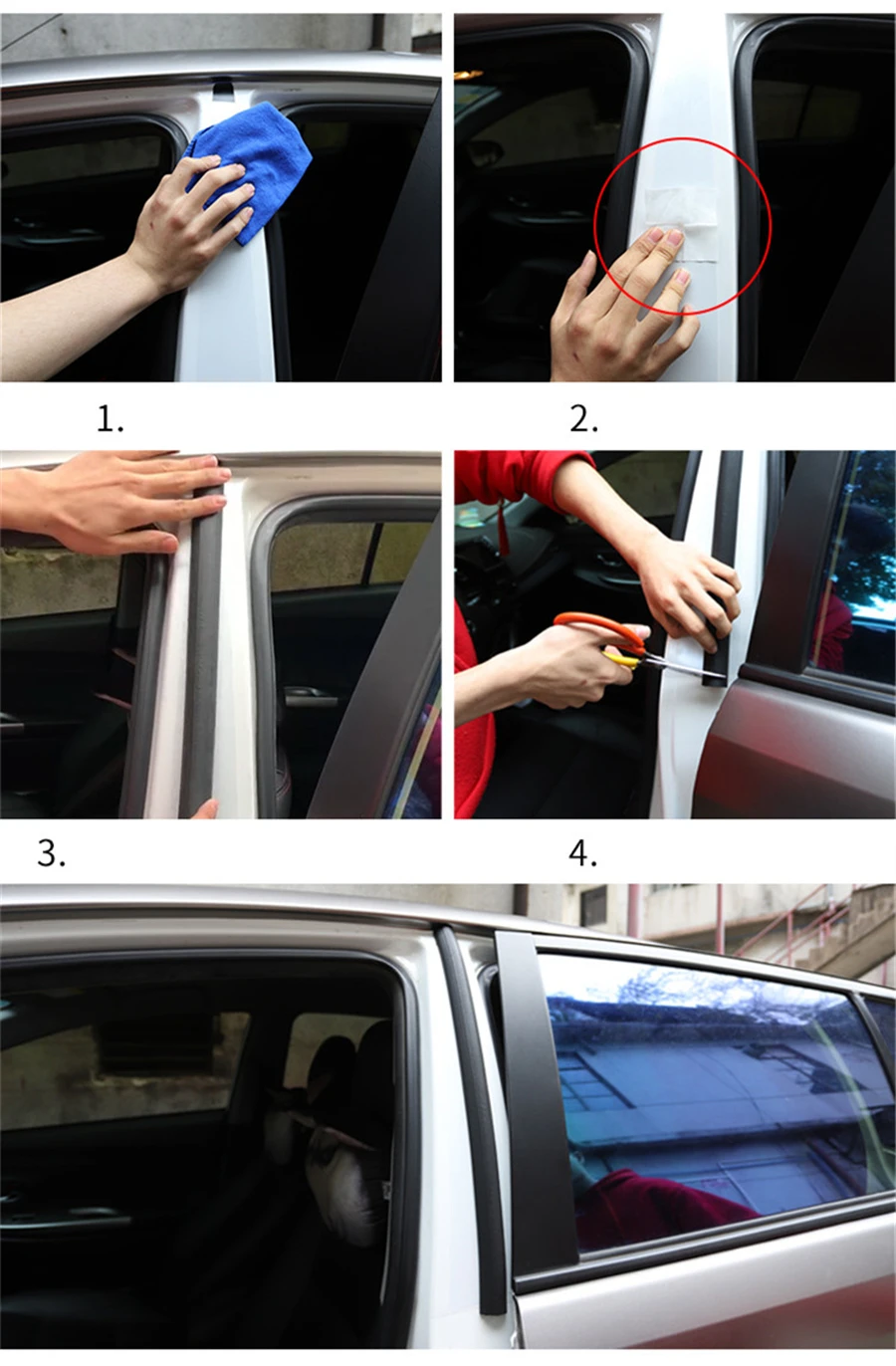 1.

2.

3.

4.