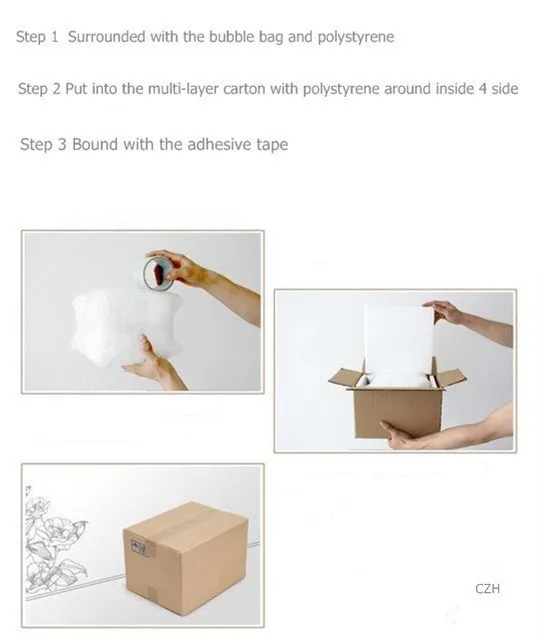 Step 1 Surrounded with the bubble bag and polystyrene

Step 2 Put into the multi-layer carton with polystyrene around inside 4 side

Step 3 Bound with the adhesive tape

CZH