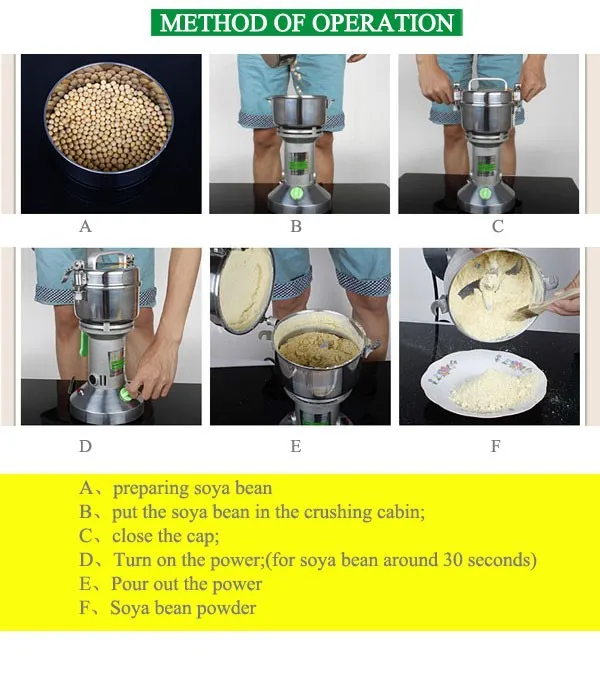 METHOD OF OPERATION

A

B

C

D

E

F

A、preparing soya bean
B、put the soya bean in the crushing cabin;
C、close the cap;
D、Turn on the power;(for soya bean around 30 seconds)
E、Pour out the power
F、Soya bean powder