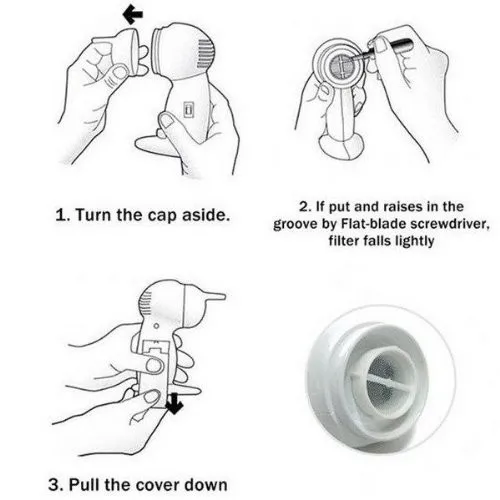 1. Turn the cap aside.

2. If put and raises in the groove by Flat-blade screwdriver, filter falls lightly

3. Pull the cover down