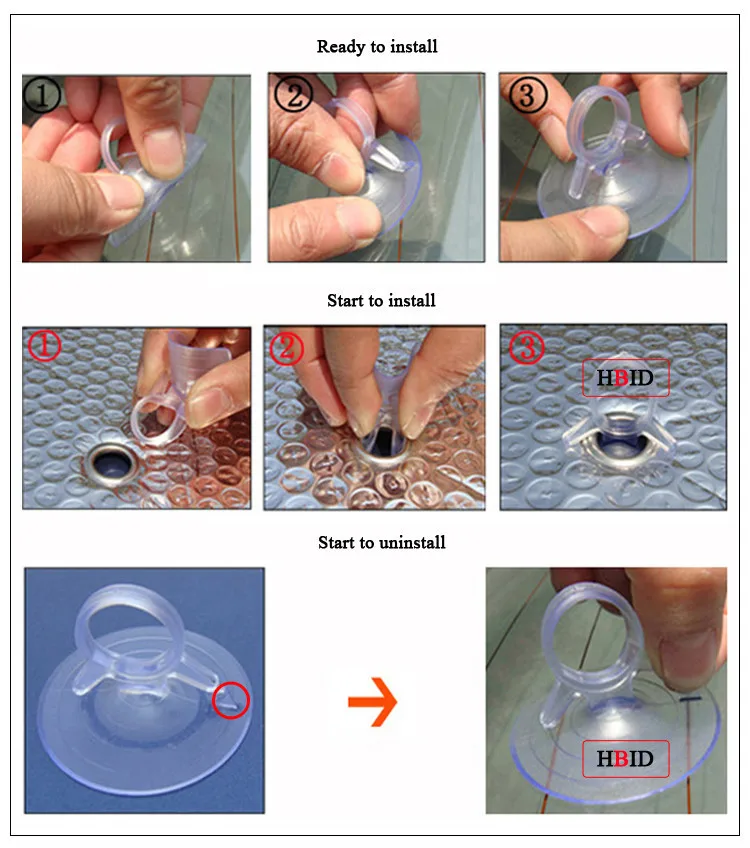 Ready to install

①

②

③

Start to install

①

②

③

HBID

Start to uninstall

HBID