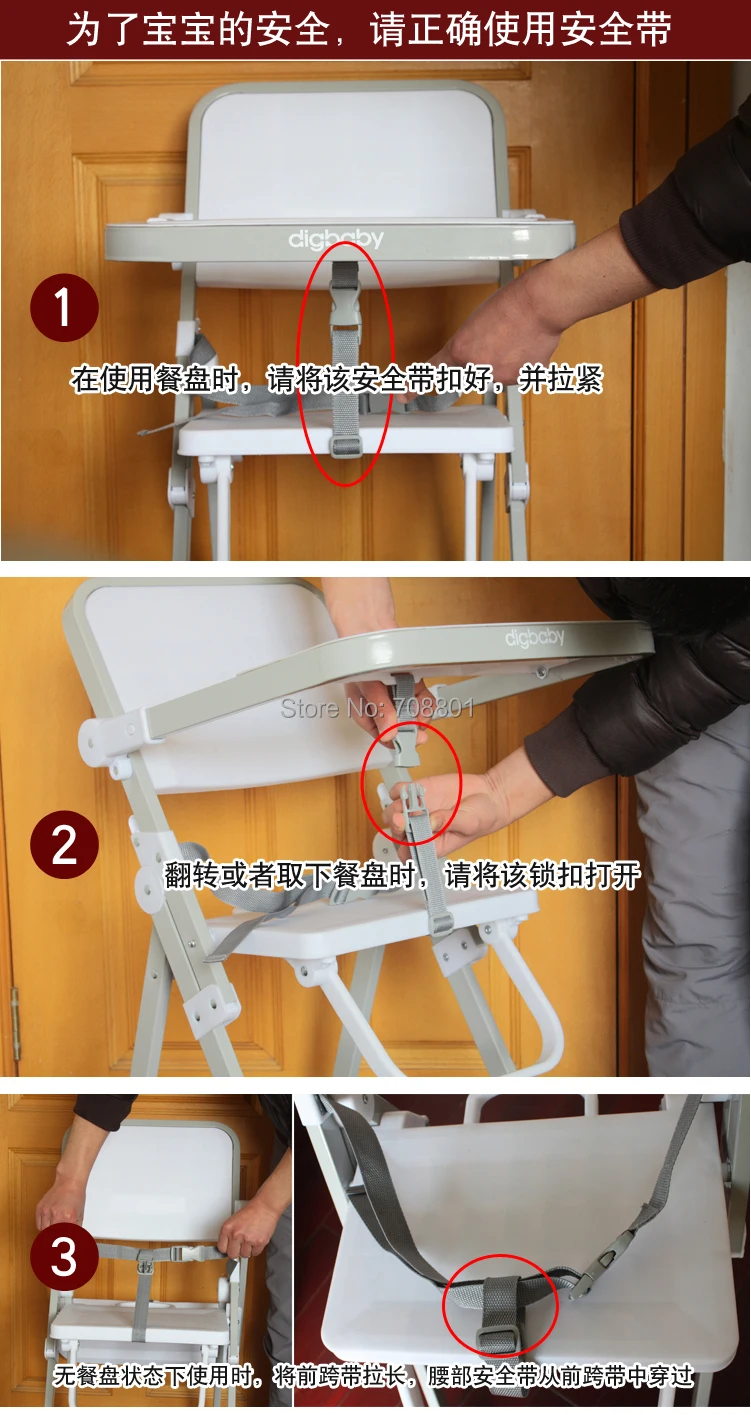 为了宝宝的安全，请正确使用安全带

digbaby

1

在使用餐盘时，请将该安全带扣好，并拉紧

digbaby

Store No: 708801

2

翻转或者取下餐盘时，请将该锁扣打开

3

无餐盘状态下使用时，将前跨带拉长，腰部安全带从前跨带中穿过