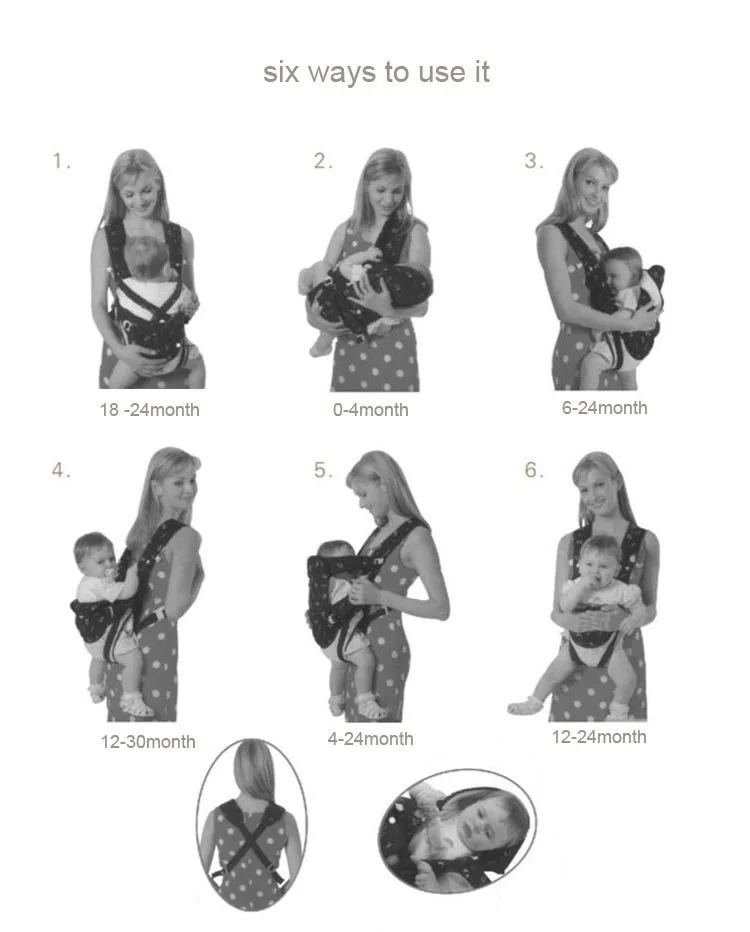 six ways to use it

1.

18 -24month

2.

0-4month

3.

6-24month

4.

12-30month

5.

4-24month

6.

12-24month