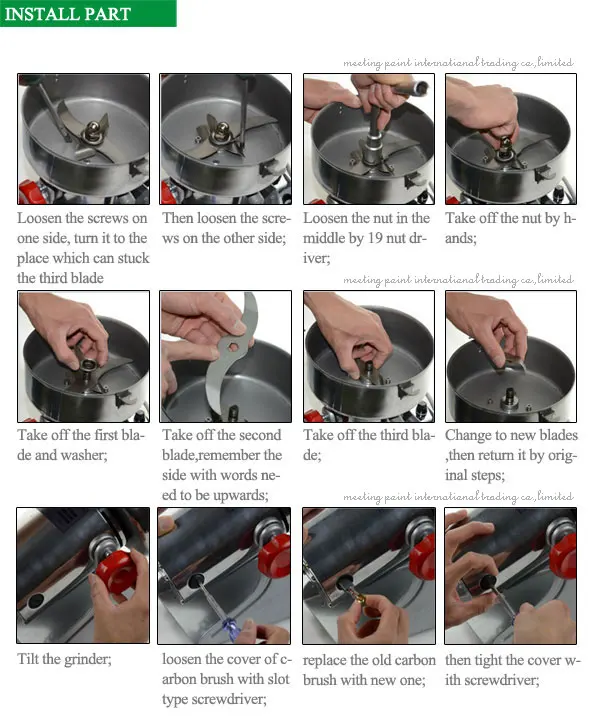 INSTALL PART

Loosen the screws on one side, turn it to the place which can stuck the third blade

Then loosen the screws on the other side;

Loosen the nut in the middle by 19 nut driver;

Take off the nut by hands;

Take off the first blade and washer;

Take off the second blade,remember the side with words need to be upwards;

Take off the third blade;

Change to new blades ,then return it by original steps;

Tilt the grinder;

loosen the cover of carbon brush with slot type screwdriver;

replace the old carbon brush with new one;

then tight the cover with screwdriver;

meeting paint international trading co.,limited