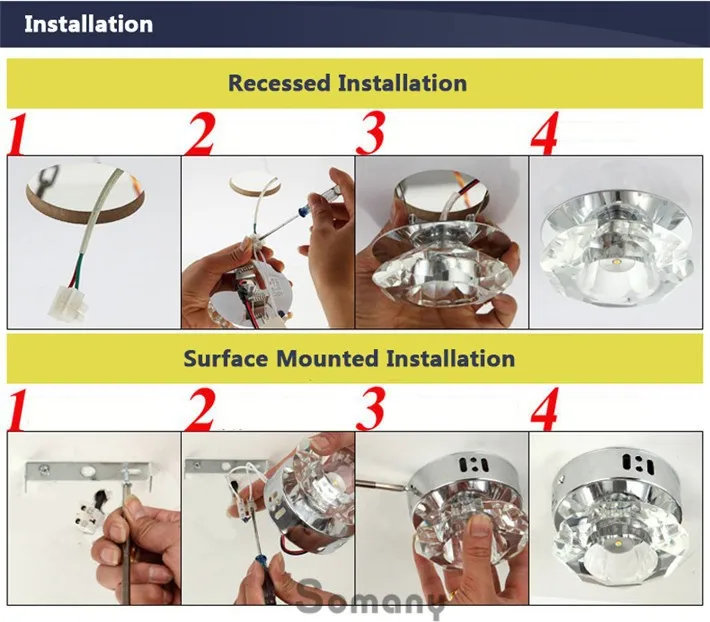 Installation

Recessed Installation

1

2

3

4

Surface Mounted Installation

1

2

3

4

Somany