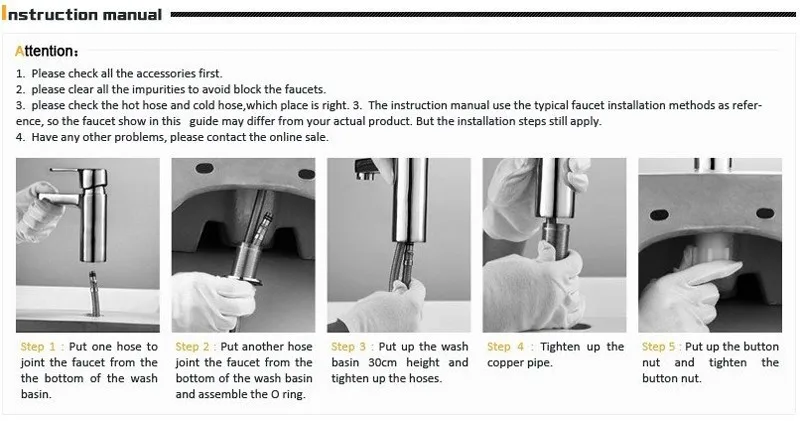 Instruction manual

Attention:

1. Please check all the accessories first.
2. please clear all the impurities to avoid block the faucets.
3. please check the hot hose and cold hose,which place is right. 3. The instruction manual use the typical faucet installation methods as reference, so the faucet show in this guide may differ from your actual product. But the installation steps still apply.
4. Have any other problems, please contact the online sale.

Step 1 : Put one hose to joint the faucet from the the bottom of the wash basin.

Step 2 : Put another hose joint the faucet from the bottom of the wash basin and assemble the O ring.

Step 3 : Put up the wash basin 30cm height and tighten up the hoses.

Step 4 : Tighten up the copper pipe.

Step 5 : Put up the button nut and tighten the button nut.