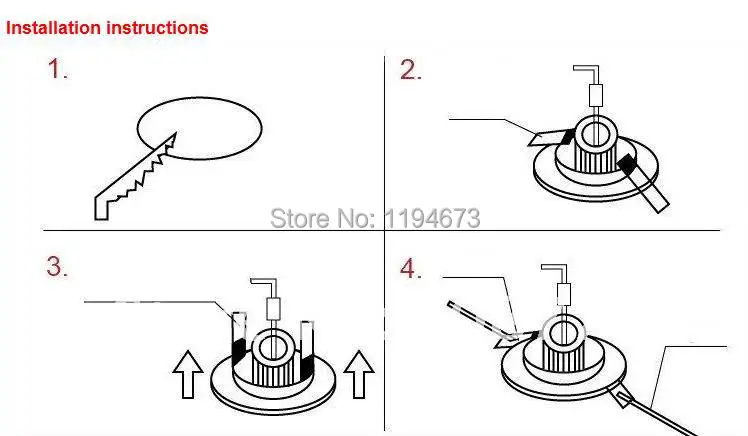 Installation instructions

1.

2.

Store No: 1194673

3.

4.