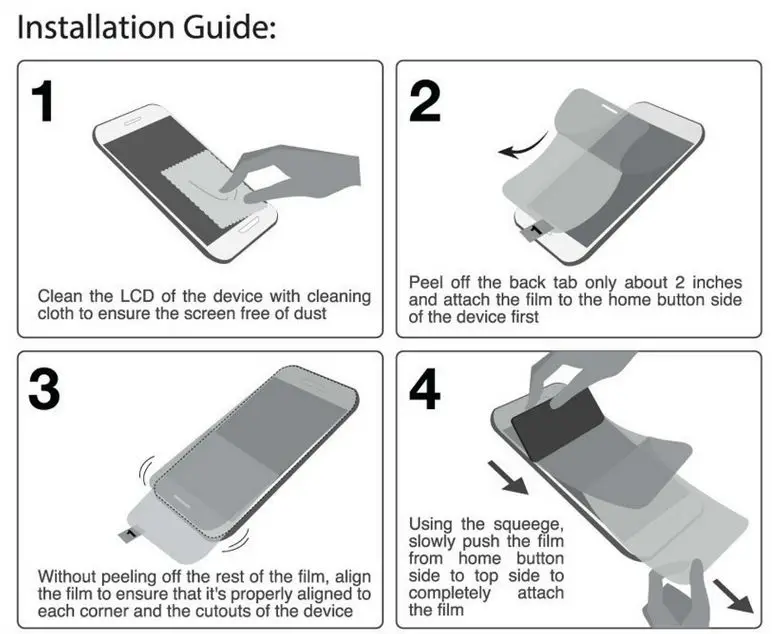 Installation Guide:

1

Clean the LCD of the device with cleaning cloth to ensure the screen free of dust

2

Peel off the back tab only about 2 inches and attach the film to the home button side of the device first

3

Without peeling off the rest of the film, align the film to ensure that it's properly aligned to each corner and the cutouts of the device

4

Using the squeege, slowly push the film from home button side to top side to completely attach the film