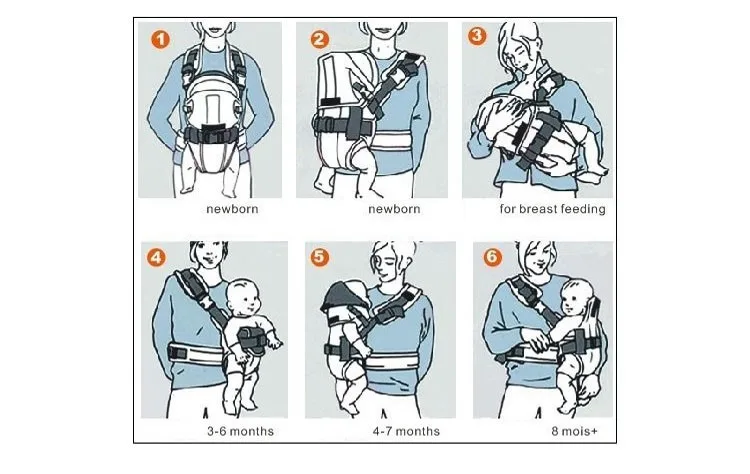 1
newborn

2
newborn

3
for breast feeding

4
3-6 months

5
4-7 months

6
8 mois+