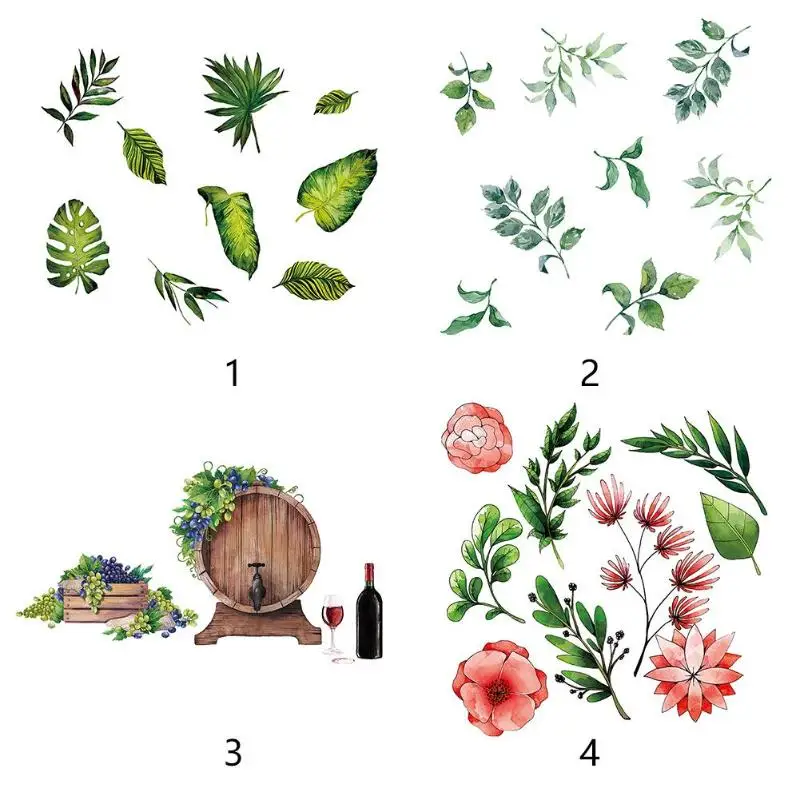 1

2

3

4