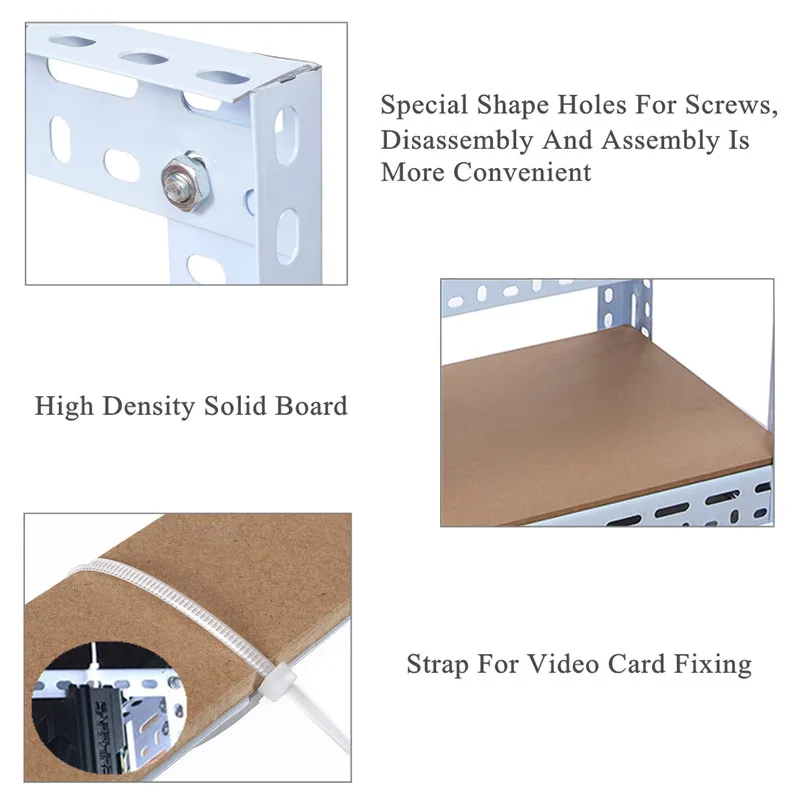 Special Shape Holes For Screws, Disassembly And Assembly Is More Convenient

High Density Solid Board

Strap For Video Card Fixing