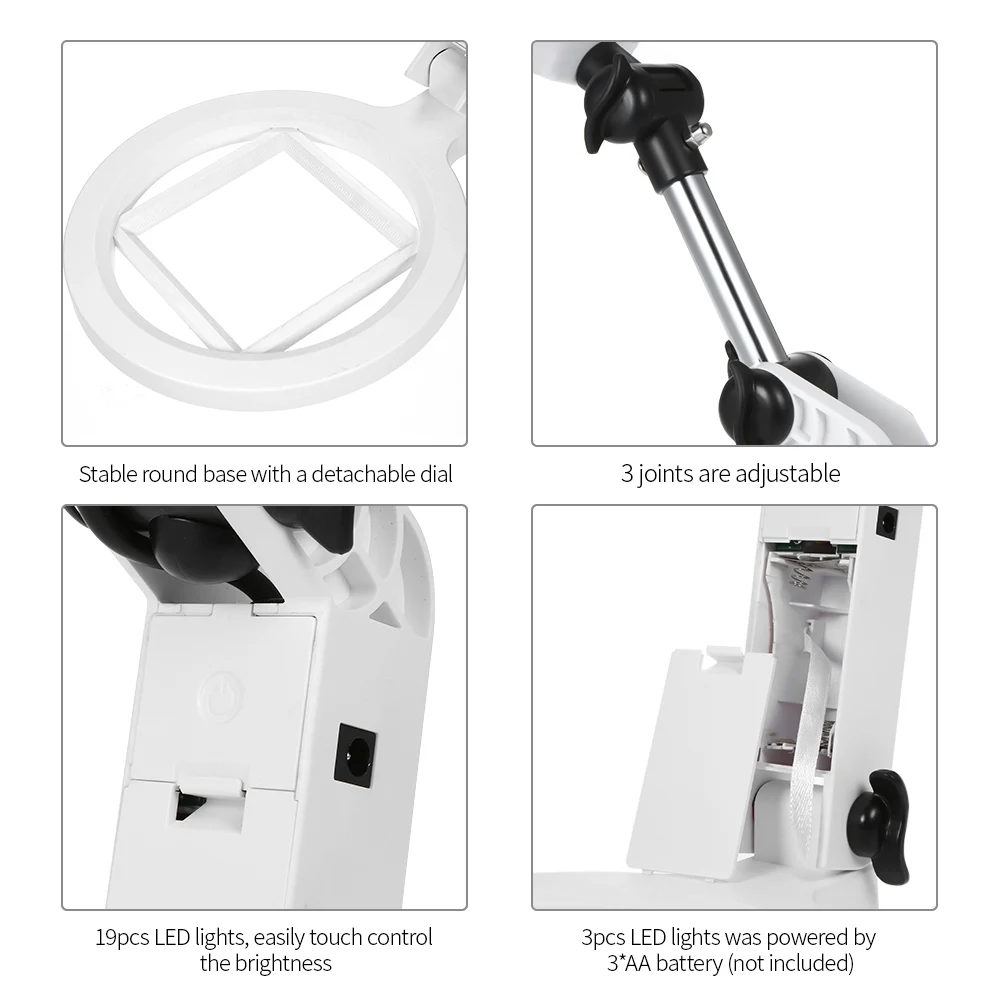 Stable round base with a detachable dial

3 joints are adjustable

19pcs LED lights, easily touch control the brightness

3pcs LED lights was powered by 3*AA battery (not included)