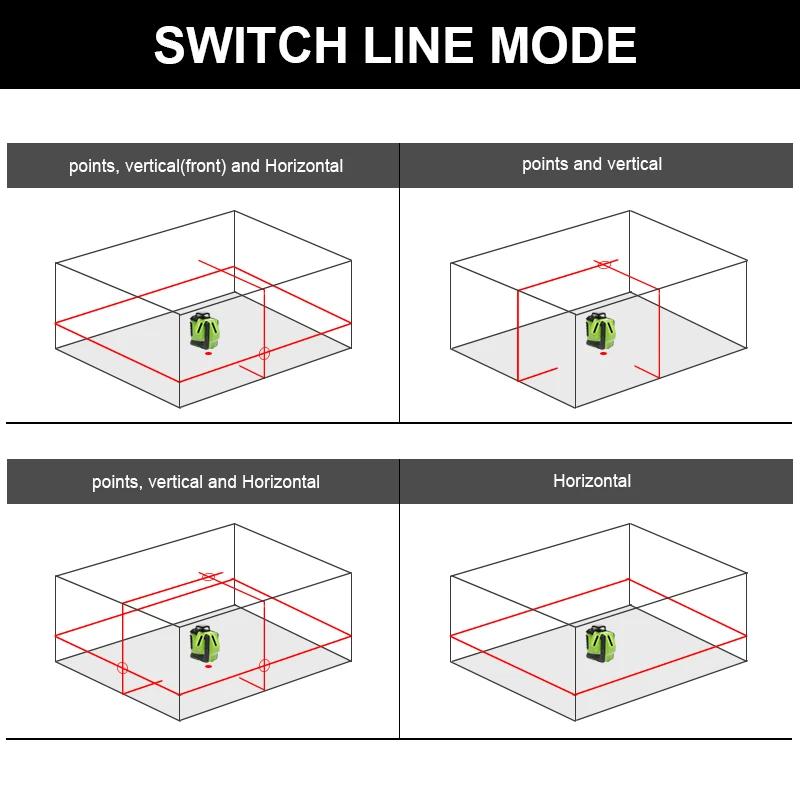 SWITCH LINE MODE

points, vertical(front) and Horizontal

points and vertical

points, vertical and Horizontal

Horizontal