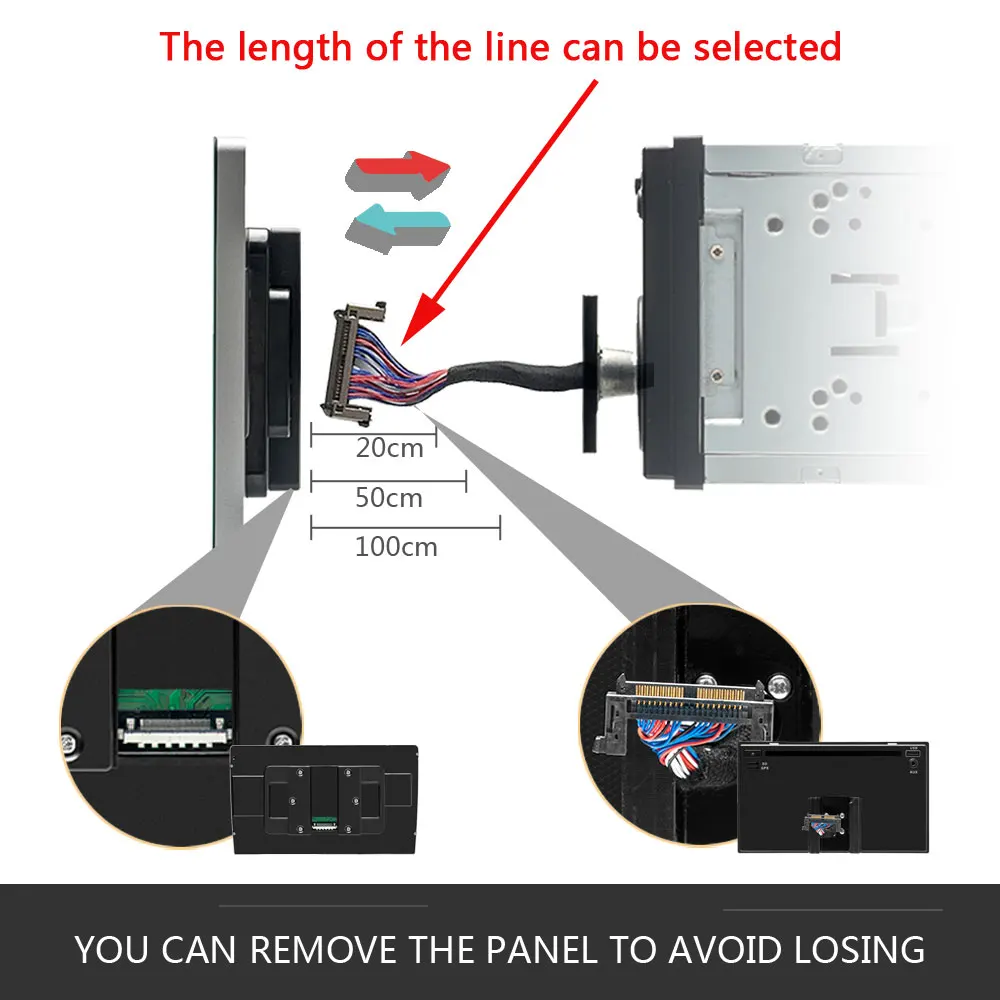 The length of the line can be selected

20cm

50cm

100cm

YOU CAN REMOVE THE PANEL TO AVOID LOSING