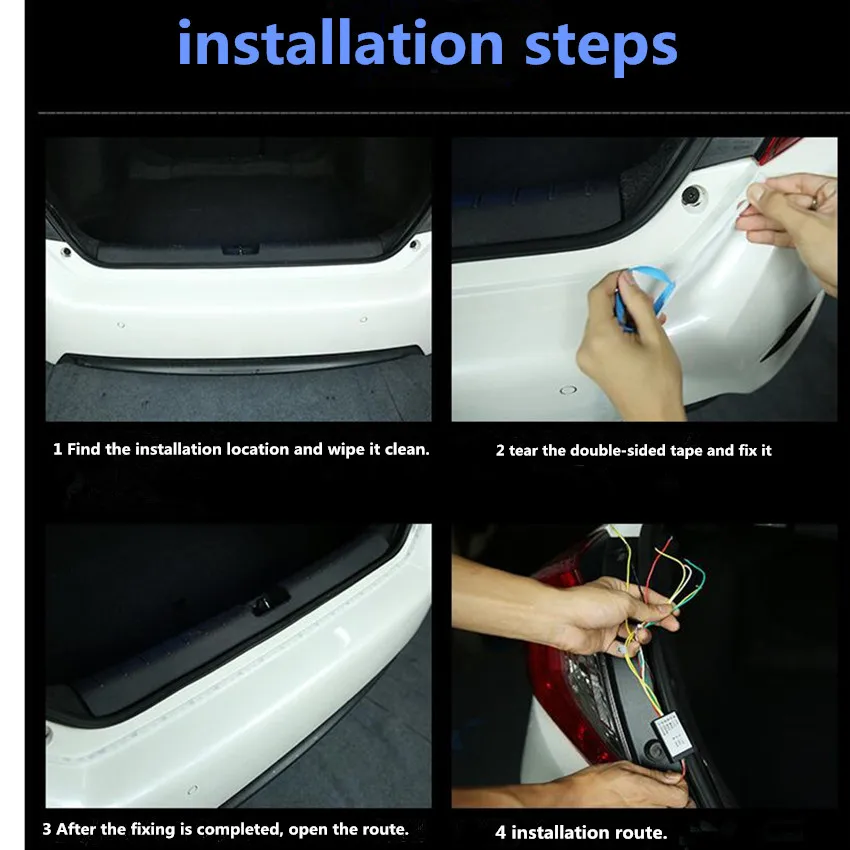 installation steps

1 Find the installation location and wipe it clean.

2 tear the double-sided tape and fix it

3 After the fixing is completed, open the route.

4 installation route.